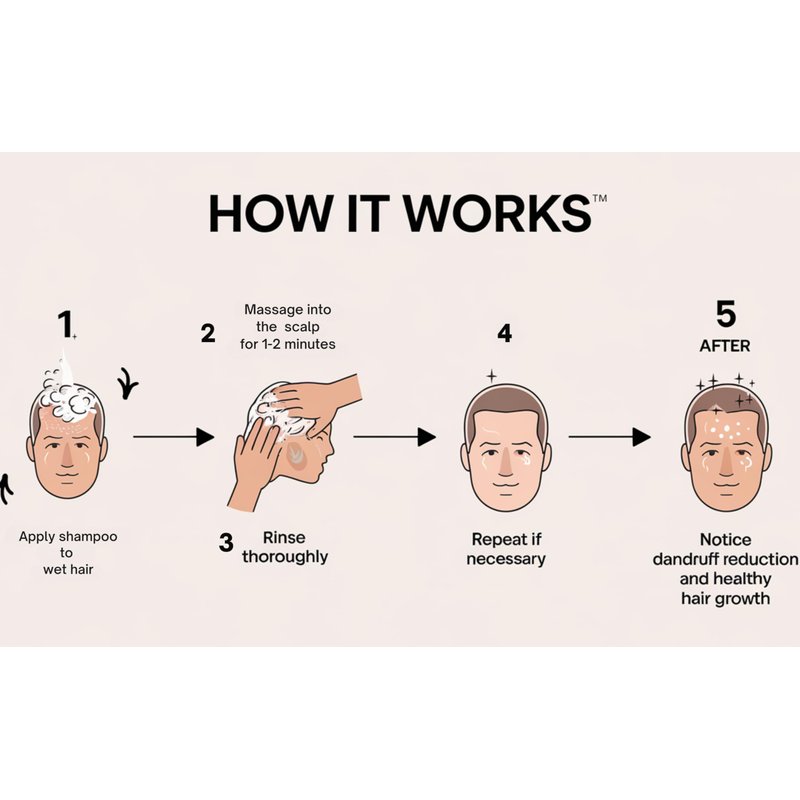 HOW IT WORKS™

1

Apply shampoo to wet hair

2

Massage into the scalp for 1-2 minutes

3 Rinse thoroughly

4

Repeat if necessary

5
AFTER

Notice dandruff reduction and healthy hair growth