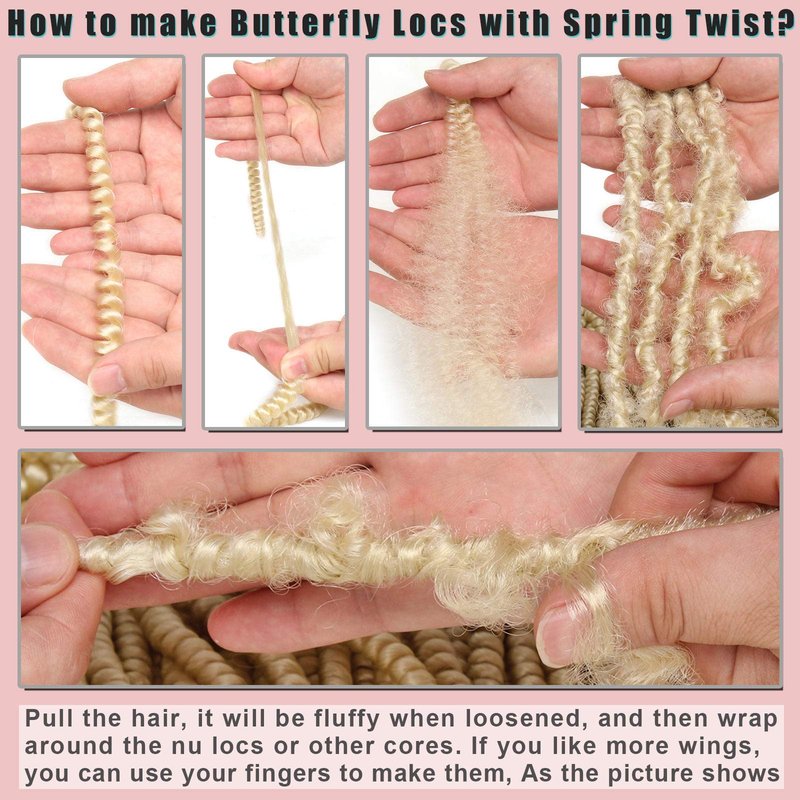 How to make Butterfly Locs with Spring Twist?

Pull the hair, it will be fluffy when loosened, and then wrap around the nu locs or other cores. If you like more wings, you can use your fingers to make them, As the picture shows