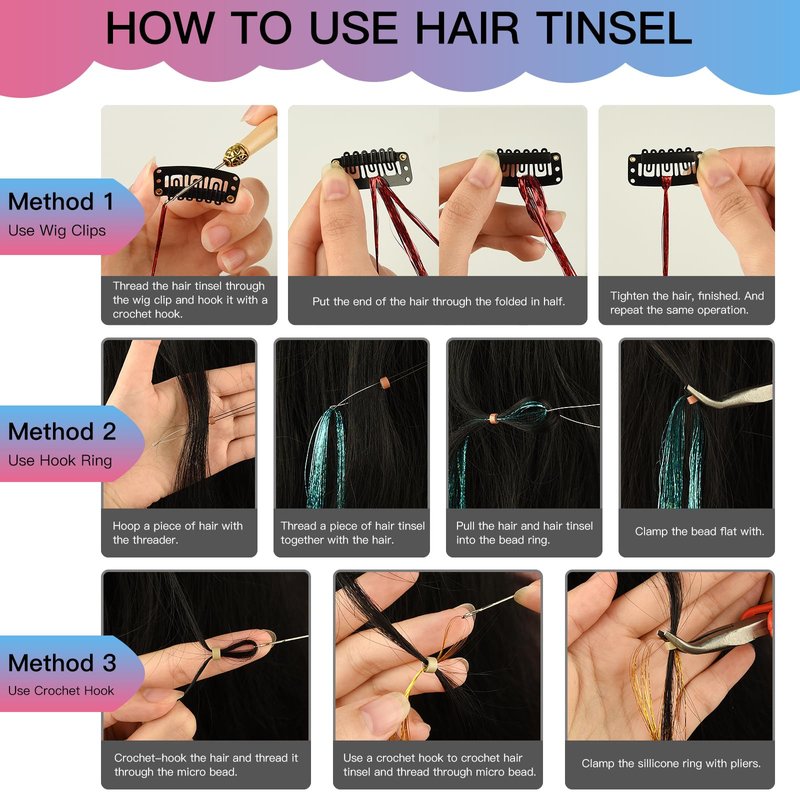 HOW TO USE HAIR TINSEL

Method 1
Use Wig Clips

Thread the hair tinsel through the wig clip and hook it with a crochet hook.

Put the end of the hair through the folded in half.

Tighten the hair, finished. And repeat the same operation.

Method 2
Use Hook Ring

Hoop a piece of hair with the threader.

Thread a piece of hair tinsel together with the hair.

Pull the hair and hair tinsel into the bead ring.

Clamp the bead flat with.

Method 3
Use Crochet Hook

Crochet-hook the hair and thread it through the micro bead.

Use a crochet hook to crochet hair tinsel and thread through micro bead.

Clamp the sillicone ring with pliers.