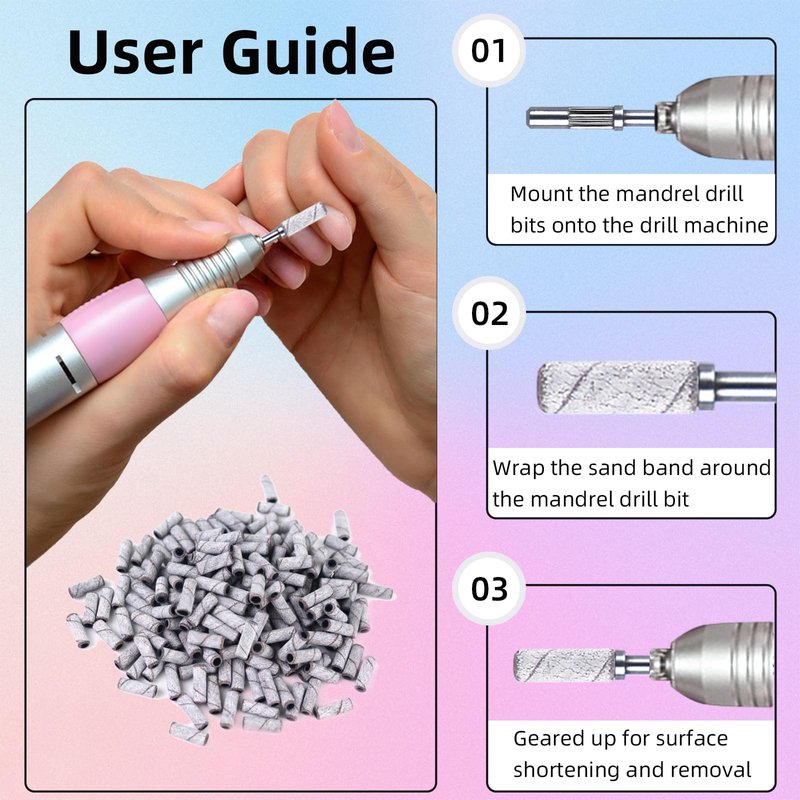 User Guide

01

Mount the mandrel drill bits onto the drill machine

02

Wrap the sand band around the mandrel drill bit

03

Geared up for surface shortening and removal