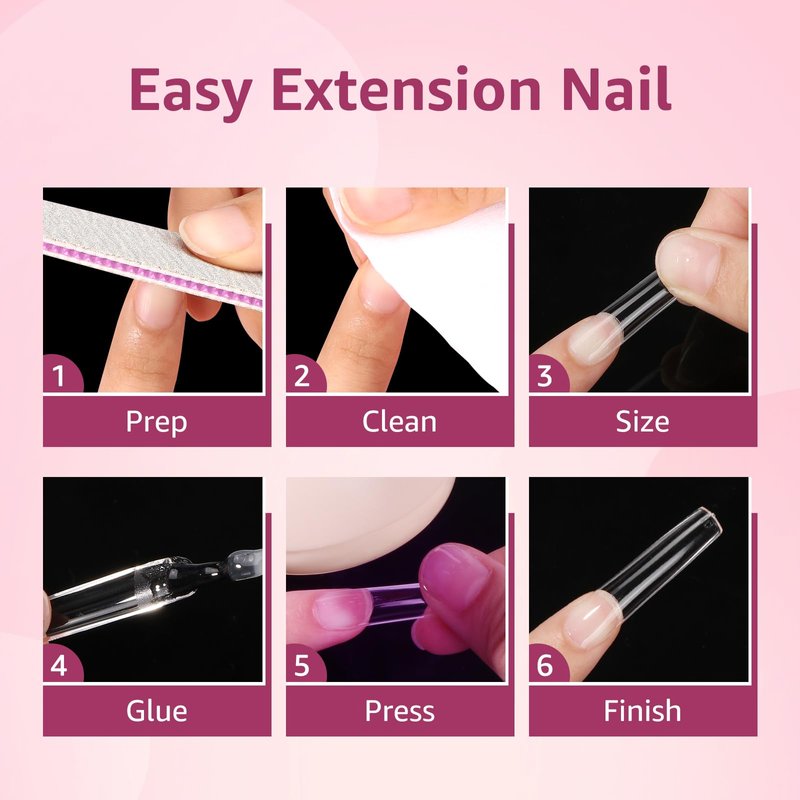 Easy Extension Nail

1
Prep

2
Clean

3
Size

4
Glue

5
Press

6
Finish