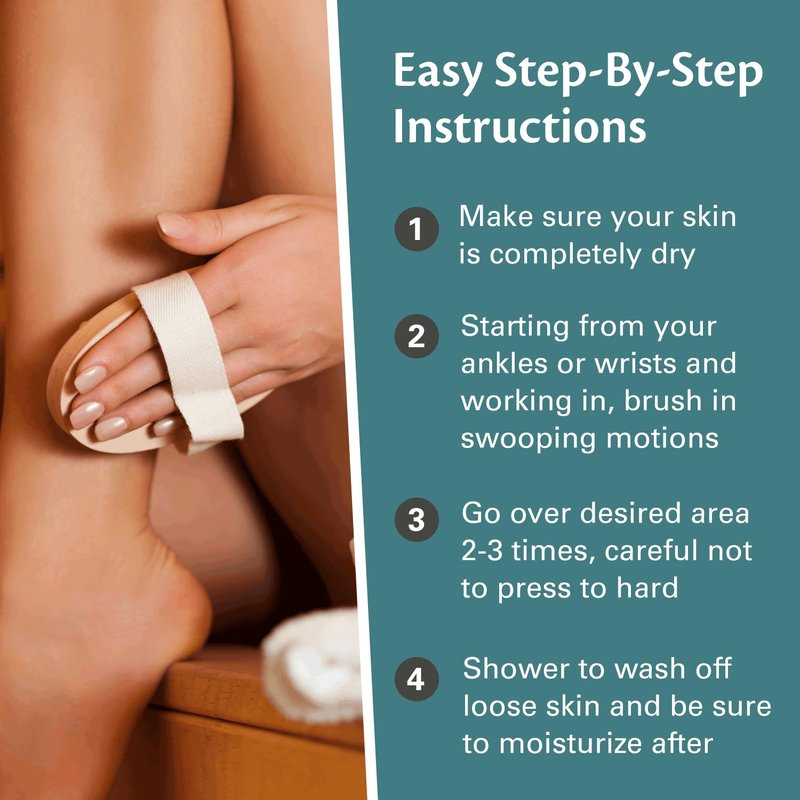 Easy Step-By-Step Instructions

1 Make sure your skin is completely dry

2 Starting from your ankles or wrists and working in, brush in swooping motions

3 Go over desired area 2-3 times, careful not to press to hard

4 Shower to wash off loose skin and be sure to moisturize after