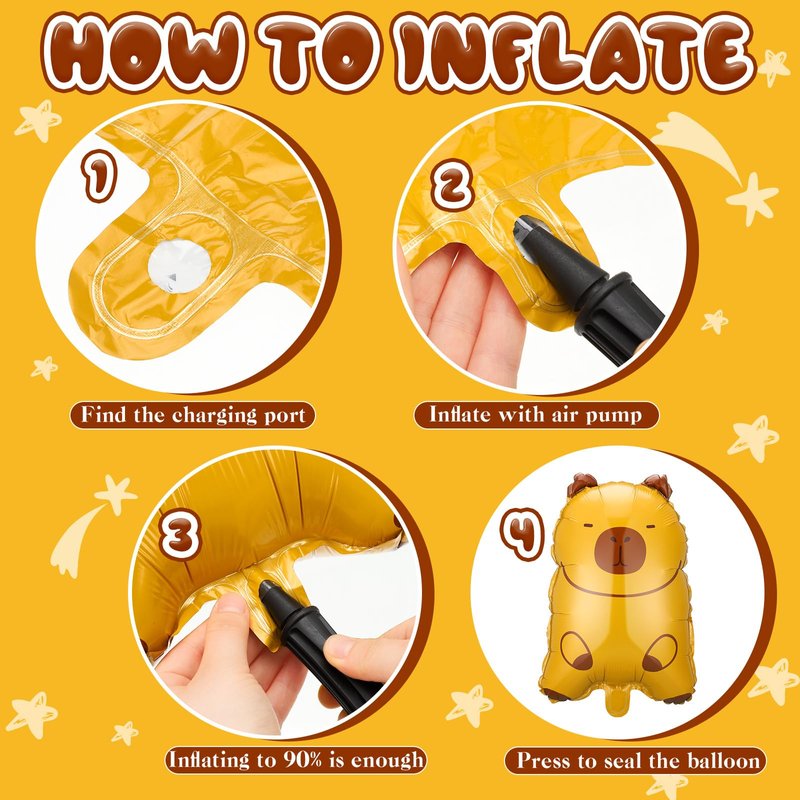 HOW TO INFLATE

1

Find the charging port

2

Inflate with air pump

3

Inflating to 90% is enough

4

Press to seal the balloon