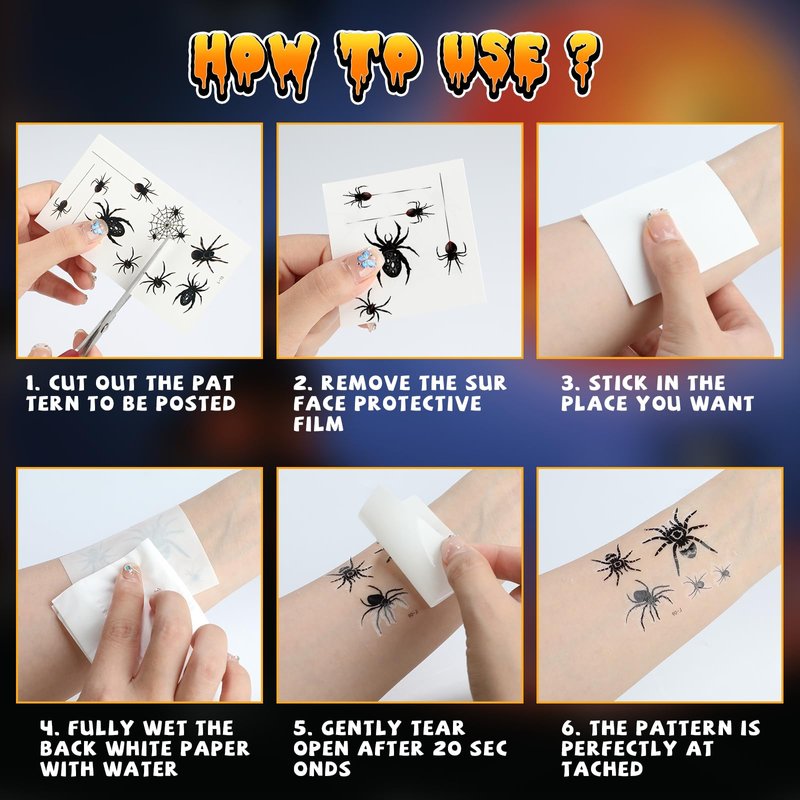 HOW TO USE ?

1. CUT OUT THE PAT TERN TO BE POSTED

2. REMOVE THE SUR FACE PROTECTIVE FILM

3. STICK IN THE PLACE YOU WANT

4. FULLY WET THE BACK WHITE PAPER WITH WATER

5. GENTLY TEAR OPEN AFTER 20 SEC ONDS

6. THE PATTERN IS PERFECTLY AT TACHED