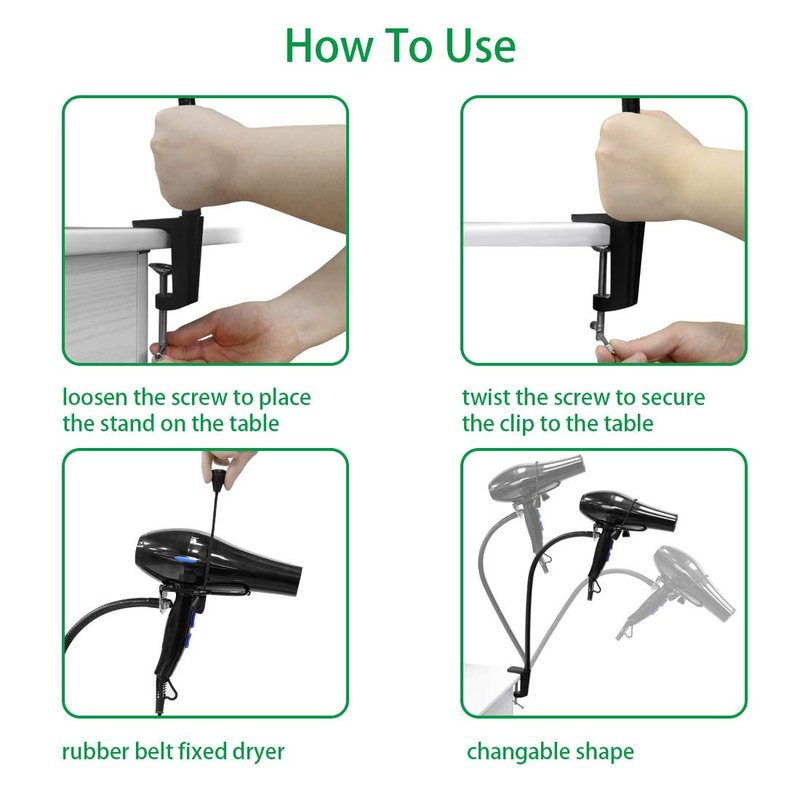 How To Use

loosen the screw to place the stand on the table

twist the screw to secure the clip to the table

rubber belt fixed dryer

changable shape