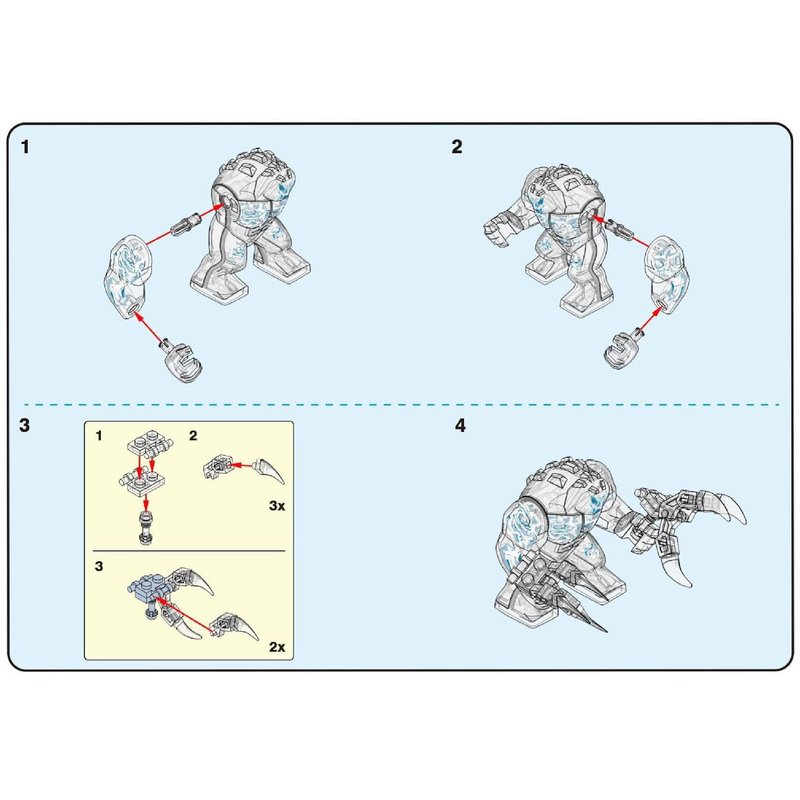 1

2

3

1

2

3x

3

2x

4