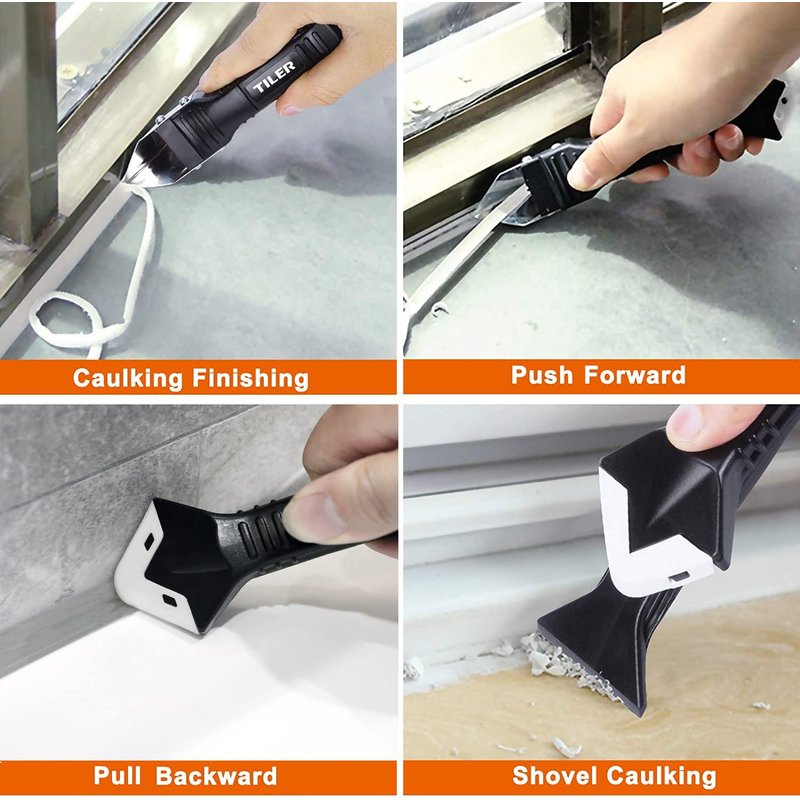 TILER

Caulking Finishing

Push Forward

Pull Backward

Shovel Caulking