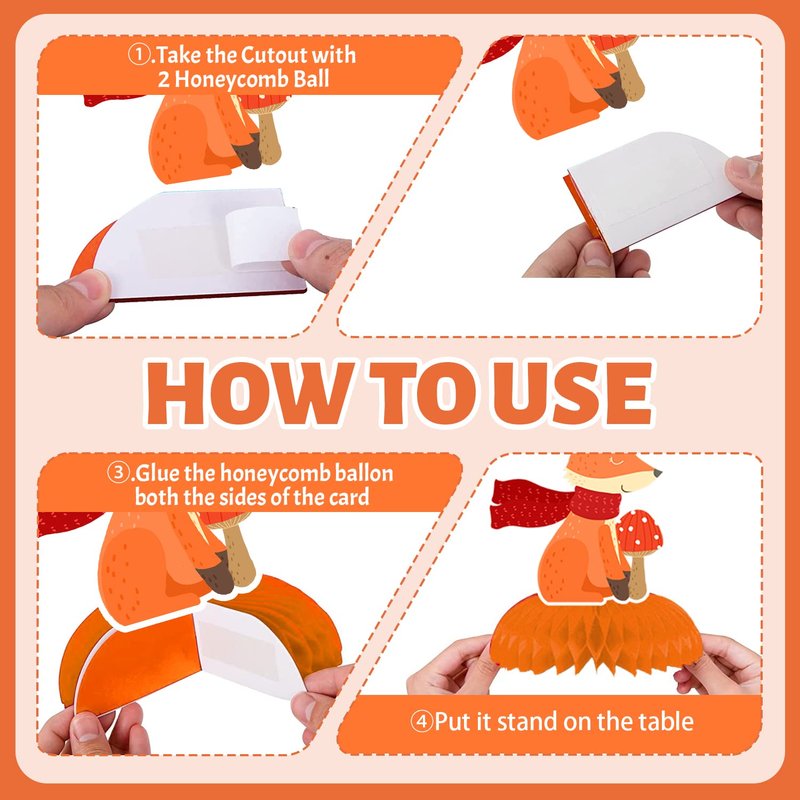 ①.Take the Cutout with 2 Honeycomb Ball

HOW TO USE

③.Glue the honeycomb ballon both the sides of the card

④Put it stand on the table