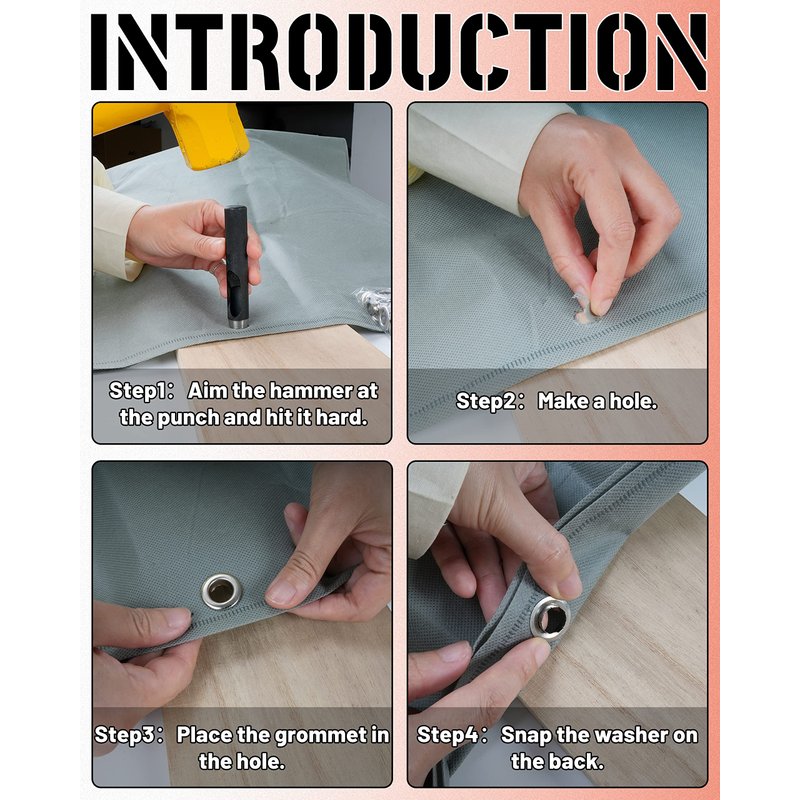 INTRODUCTION

Step1: Aim the hammer at the punch and hit it hard.

Step2: Make a hole.

Step3: Place the grommet in the hole.

Step4: Snap the washer on the back.