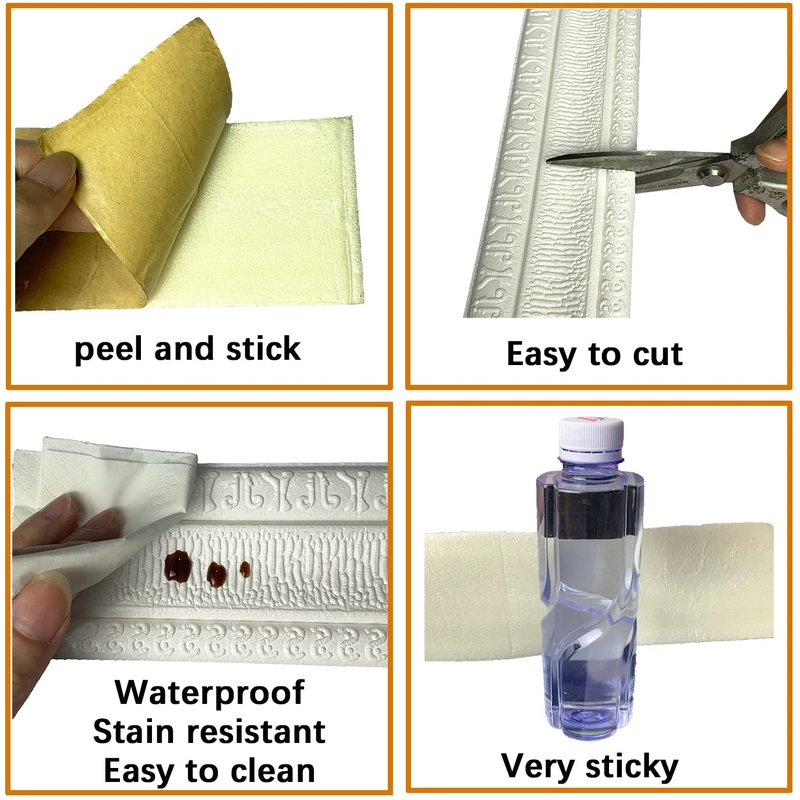 peel and stick

Easy to cut

Waterproof
Stain resistant
Easy to clean

Very sticky