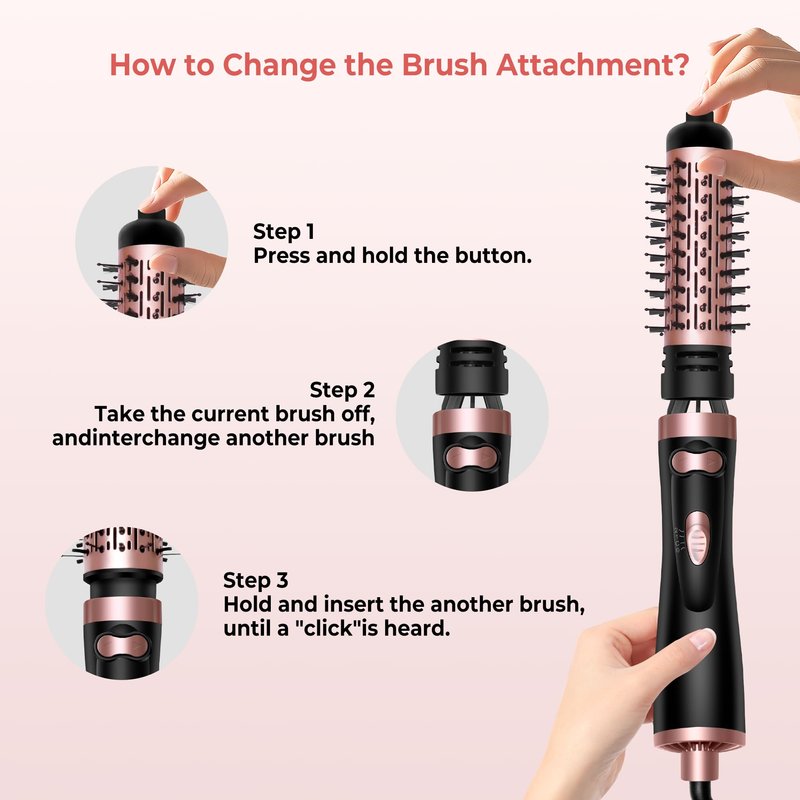 How to Change the Brush Attachment?

Step 1
Press and hold the button.

Step 2
Take the current brush off, andinterchange another brush

Step 3
Hold and insert the another brush, until a "click"is heard.