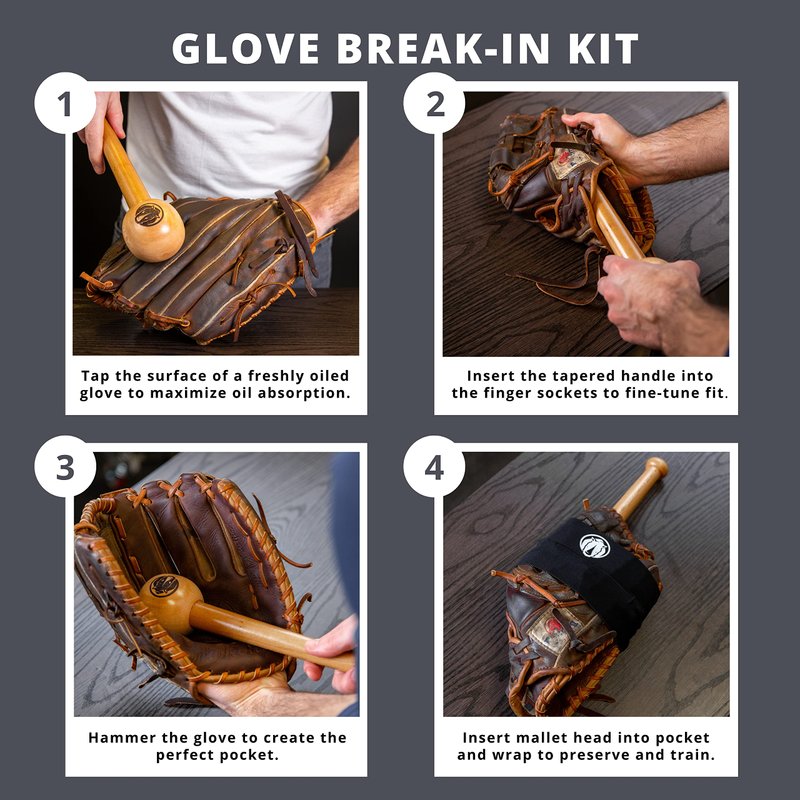 GLOVE BREAK-IN KIT

1

Tap the surface of a freshly oiled glove to maximize oil absorption.

2

Insert the tapered handle into the finger sockets to fine-tune fit.

3

Hammer the glove to create the perfect pocket.

4

Insert mallet head into pocket and wrap to preserve and train.