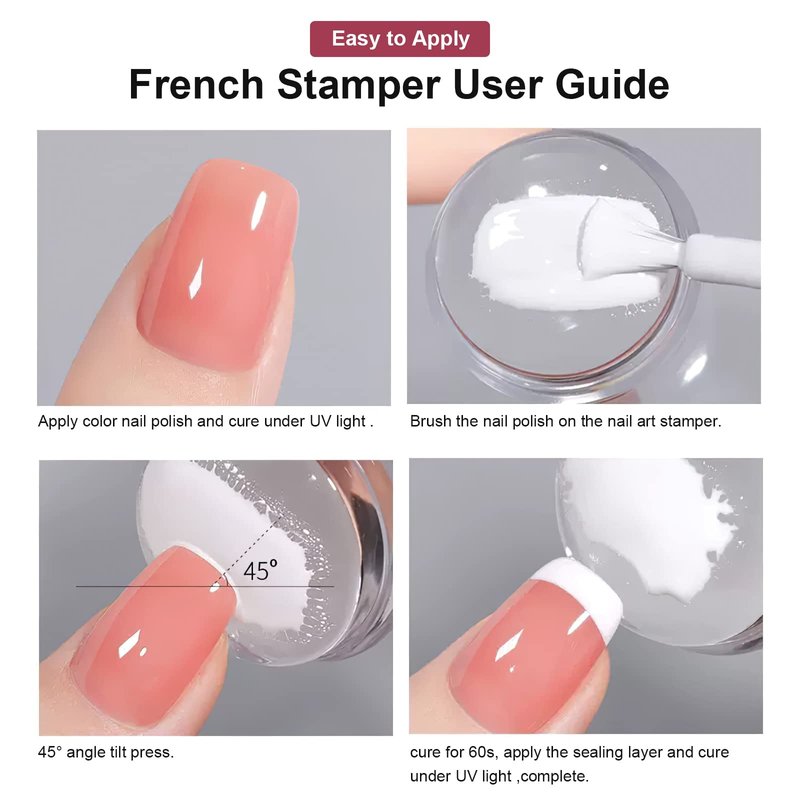 Easy to Apply

French Stamper User Guide

Apply color nail polish and cure under UV light .

Brush the nail polish on the nail art stamper.

45°

45° angle tilt press.

cure for 60s, apply the sealing layer and cure under UV light ,complete.