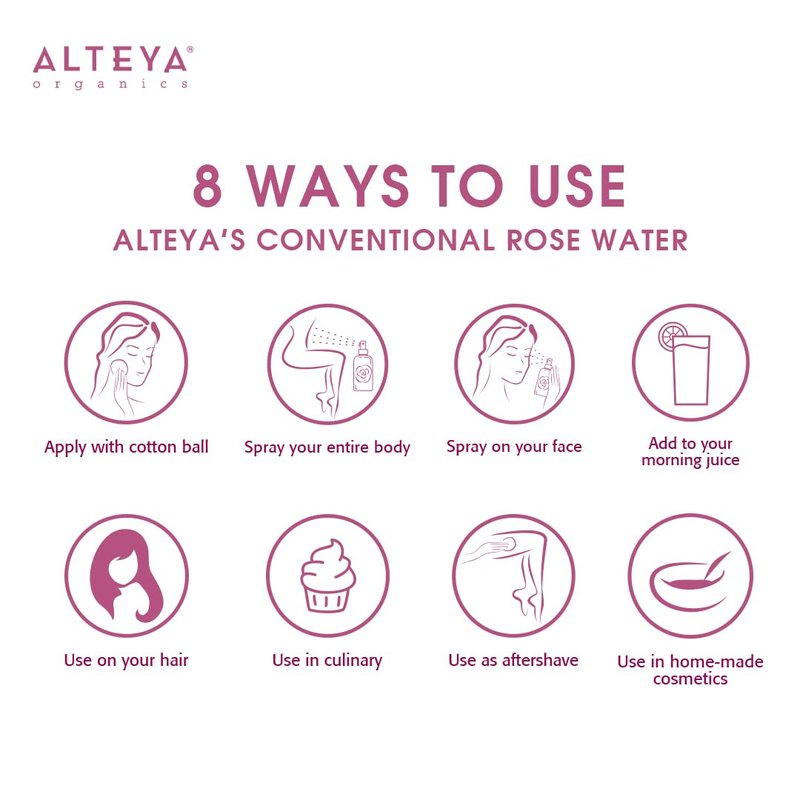 ALTEYA®
organics

8 WAYS TO USE
ALTEYA'S CONVENTIONAL ROSE WATER

Apply with cotton ball

Spray your entire body

Spray on your face

Add to your morning juice

Use on your hair

Use in culinary

Use as aftershave

Use in home-made cosmetics