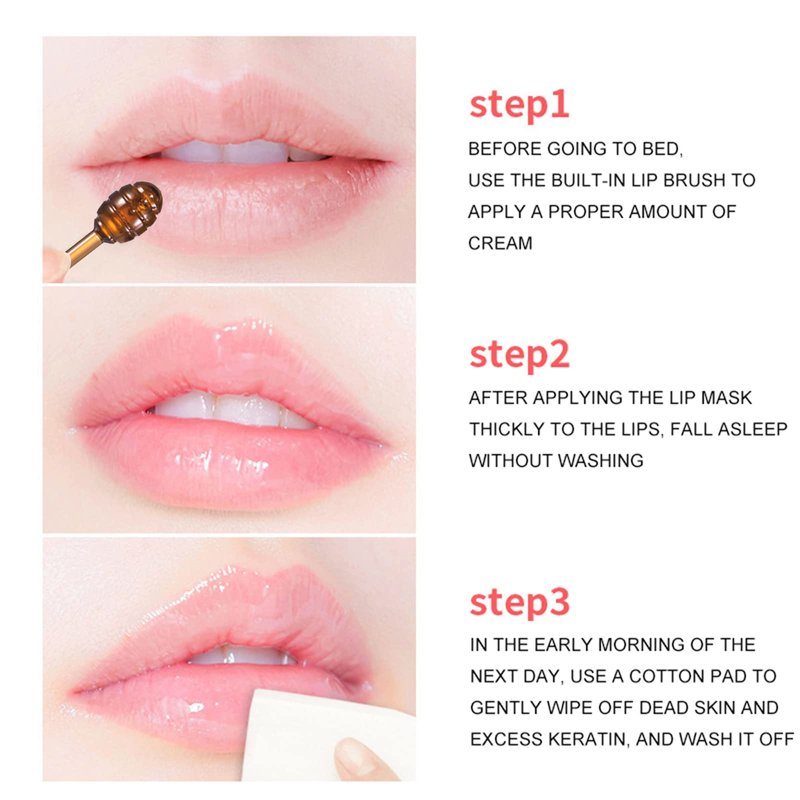 step1

BEFORE GOING TO BED, USE THE BUILT-IN LIP BRUSH TO APPLY A PROPER AMOUNT OF CREAM

step2

AFTER APPLYING THE LIP MASK THICKLY TO THE LIPS, FALL ASLEEP WITHOUT WASHING

step3

IN THE EARLY MORNING OF THE NEXT DAY, USE A COTTON PAD TO GENTLY WIPE OFF DEAD SKIN AND EXCESS KERATIN, AND WASH IT OFF