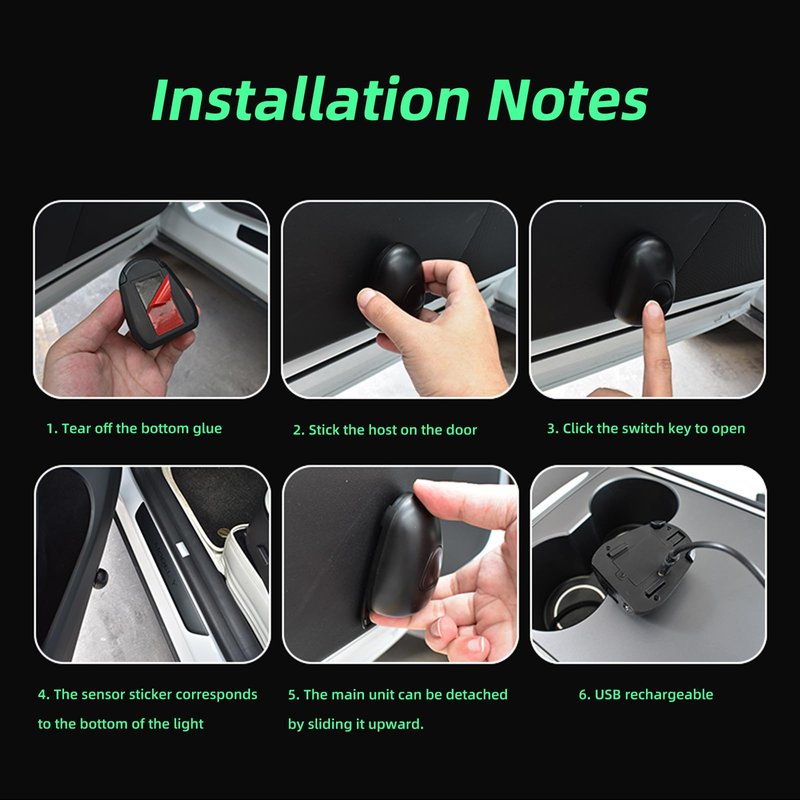 Installation Notes

1. Tear off the bottom glue

2. Stick the host on the door

3. Click the switch key to open

4. The sensor sticker corresponds to the bottom of the light

5. The main unit can be detached by sliding it upward.

6. USB rechargeable