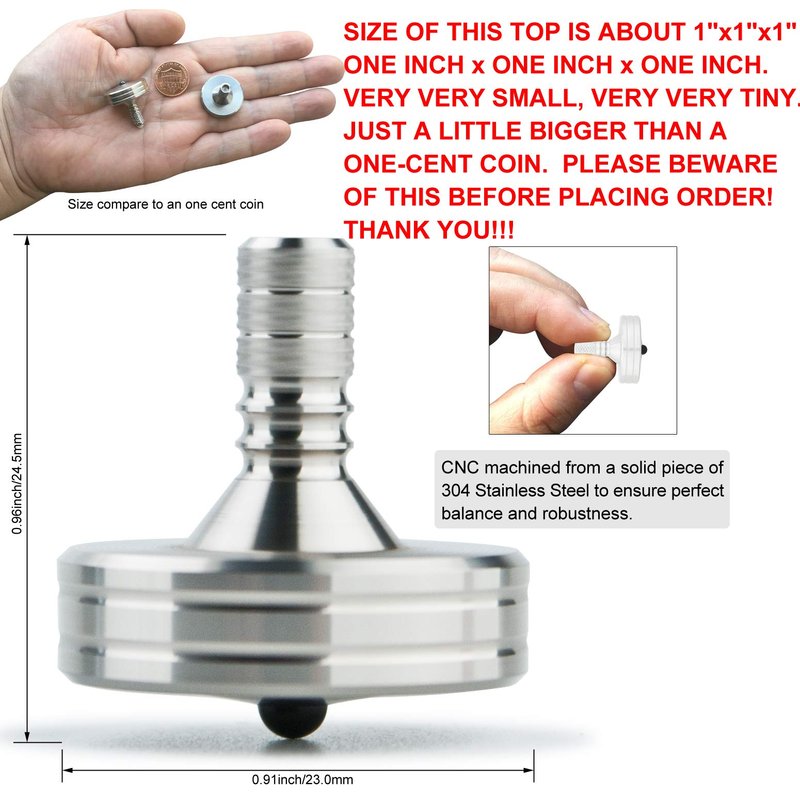 SIZE OF THIS TOP IS ABOUT 1"x1"x1" ONE INCH x ONE INCH x ONE INCH. VERY VERY SMALL, VERY VERY TINY. JUST A LITTLE BIGGER THAN A ONE-CENT COIN. PLEASE BEWARE OF THIS BEFORE PLACING ORDER! THANK YOU!!!

Size compare to an one cent coin

CNC machined from a solid piece of 304 Stainless Steel to ensure perfect balance and robustness.

0.96inch/24.5mm

0.91inch/23.0mm