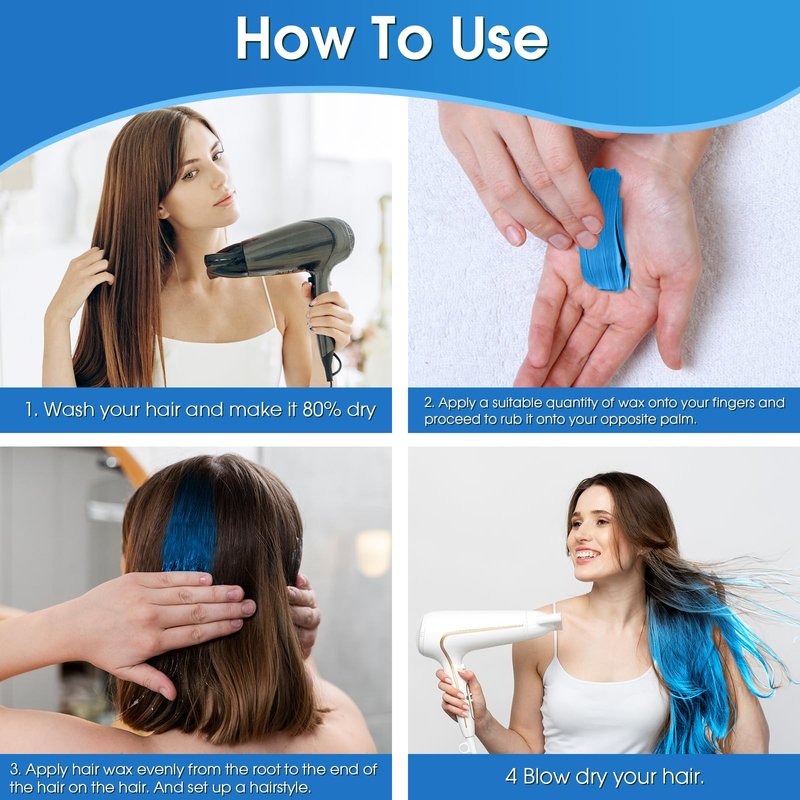 How To Use

1. Wash your hair and make it 80% dry

2. Apply a suitable quantity of wax onto your fingers and proceed to rub it onto your opposite palm.

3. Apply hair wax evenly from the root to the end of the hair on the hair. And set up a hairstyle.

4 Blow dry your hair.