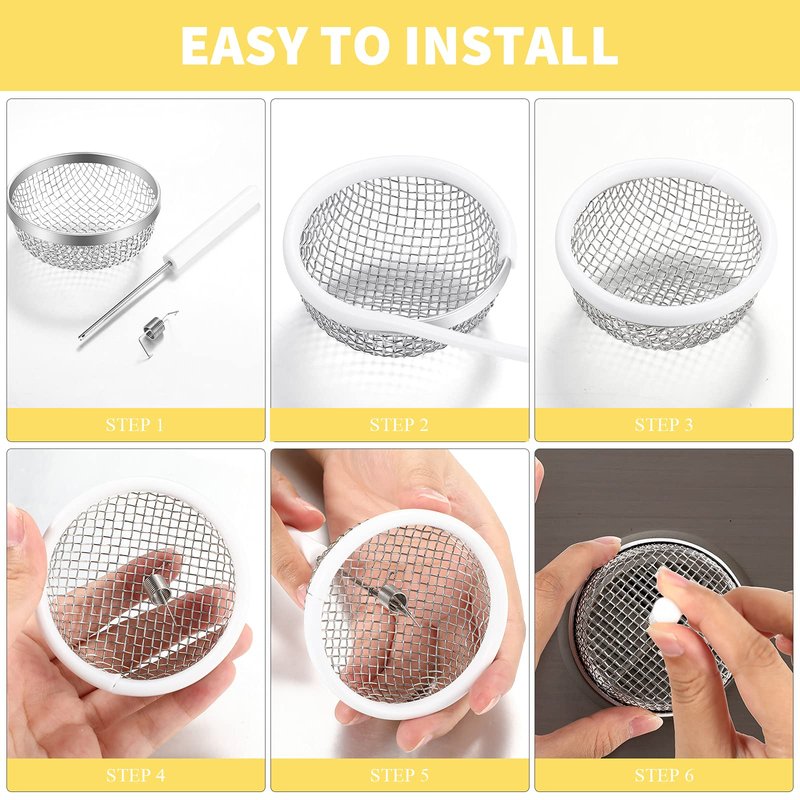 EASY TO INSTALL

STEP 1

STEP 2

STEP 3

STEP 4

STEP 5

STEP 6