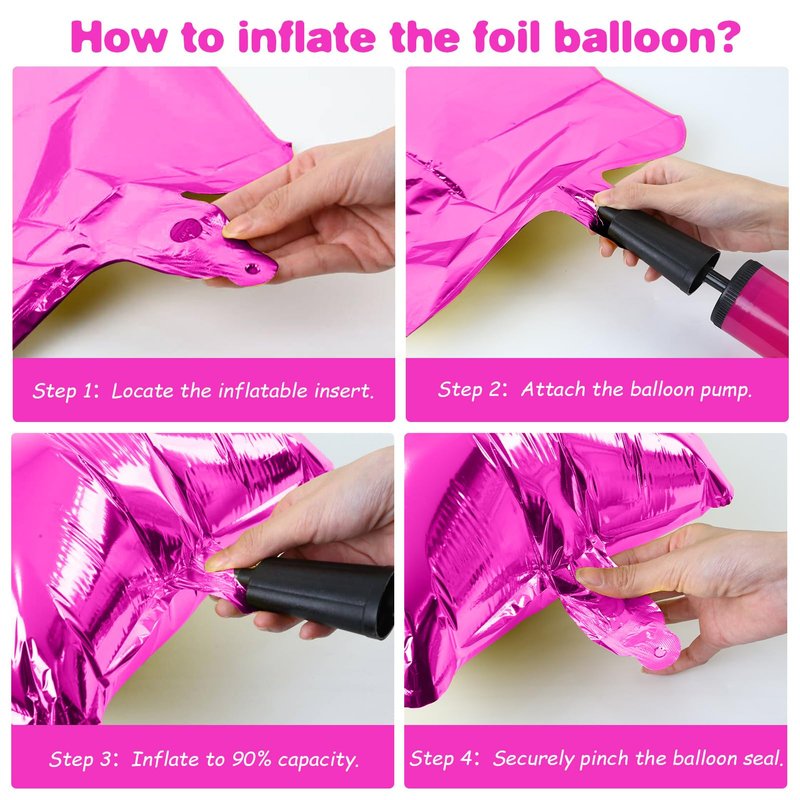 How to inflate the foil balloon?

Step 1: Locate the inflatable insert.

Step 2: Attach the balloon pump.

Step 3: Inflate to 90% capacity.

Step 4: Securely pinch the balloon seal.