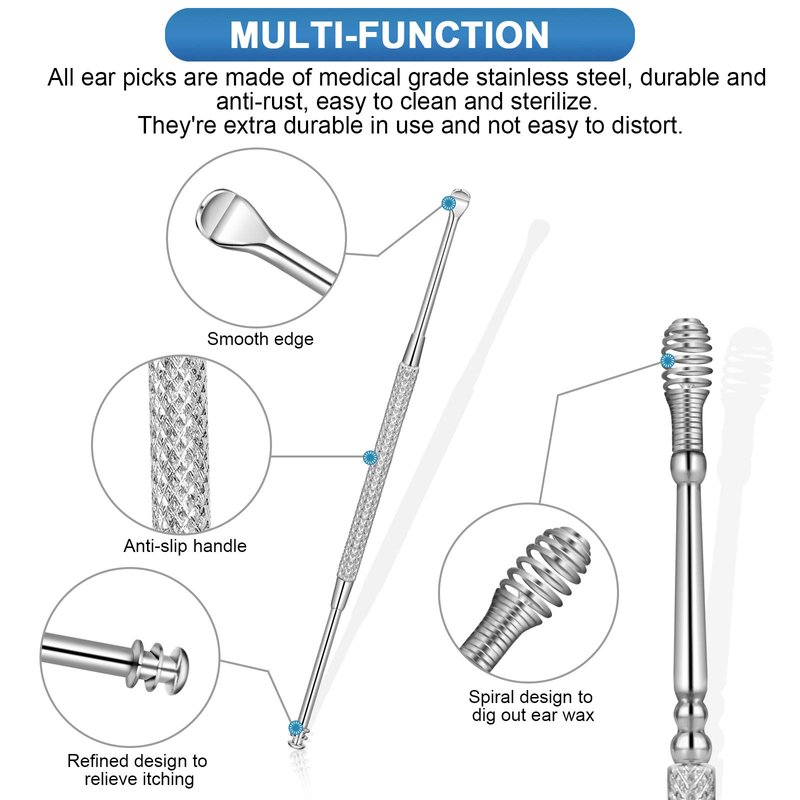 MULTI-FUNCTION

All ear picks are made of medical grade stainless steel, durable and anti-rust, easy to clean and sterilize.
They're extra durable in use and not easy to distort.

Smooth edge

Anti-slip handle

Refined design to relieve itching

Spiral design to dig out ear wax