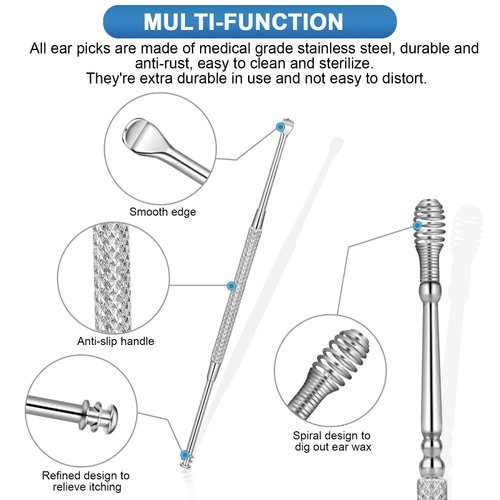 MULTI-FUNCTION

All ear picks are made of medical grade stainless steel, durable and anti-rust, easy to clean and sterilize.
They're extra durable in use and not easy to distort.

Smooth edge

Anti-slip handle

Refined design to relieve itching

Spiral design to dig out ear wax