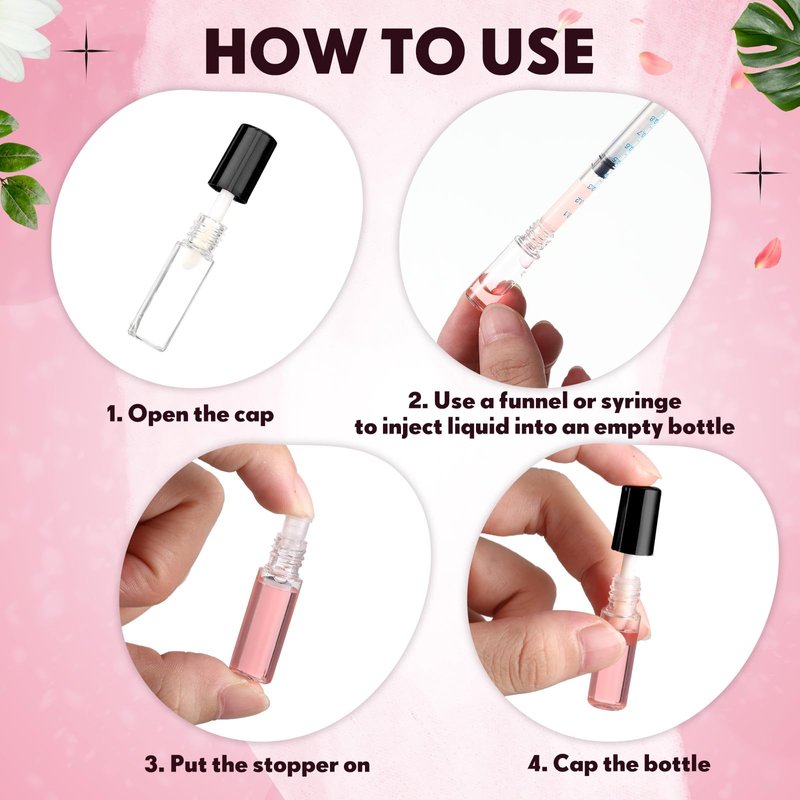 HOW TO USE

1. Open the cap

2. Use a funnel or syringe to inject liquid into an empty bottle

3. Put the stopper on

4. Cap the bottle