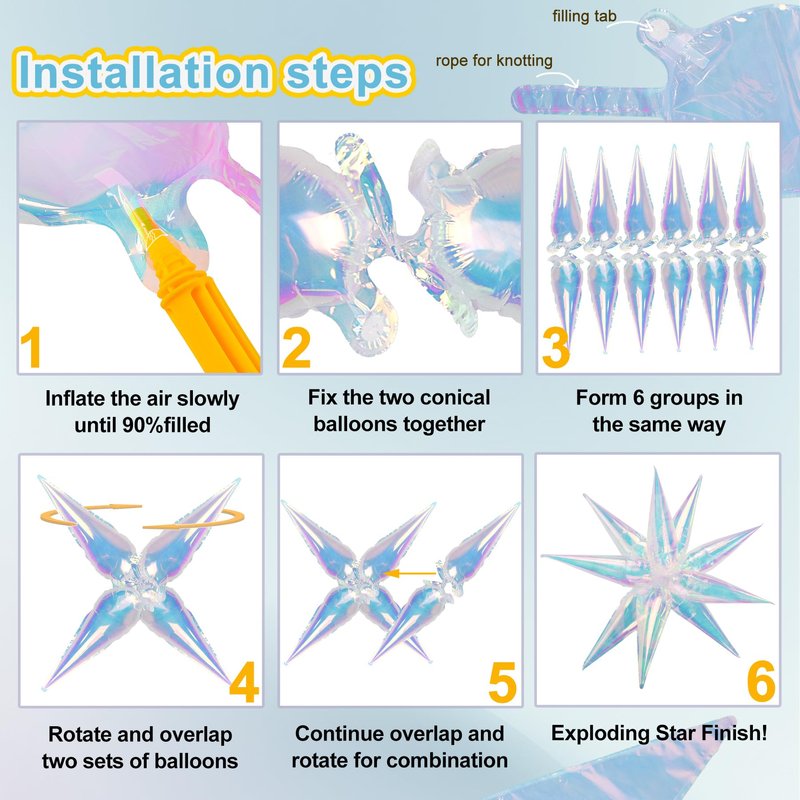 Installation steps

filling tab

rope for knotting

1

Inflate the air slowly until 90%filled

2

Fix the two conical balloons together

3

Form 6 groups in the same way

4

Rotate and overlap two sets of balloons

5

Continue overlap and rotate for combination

6

Exploding Star Finish!