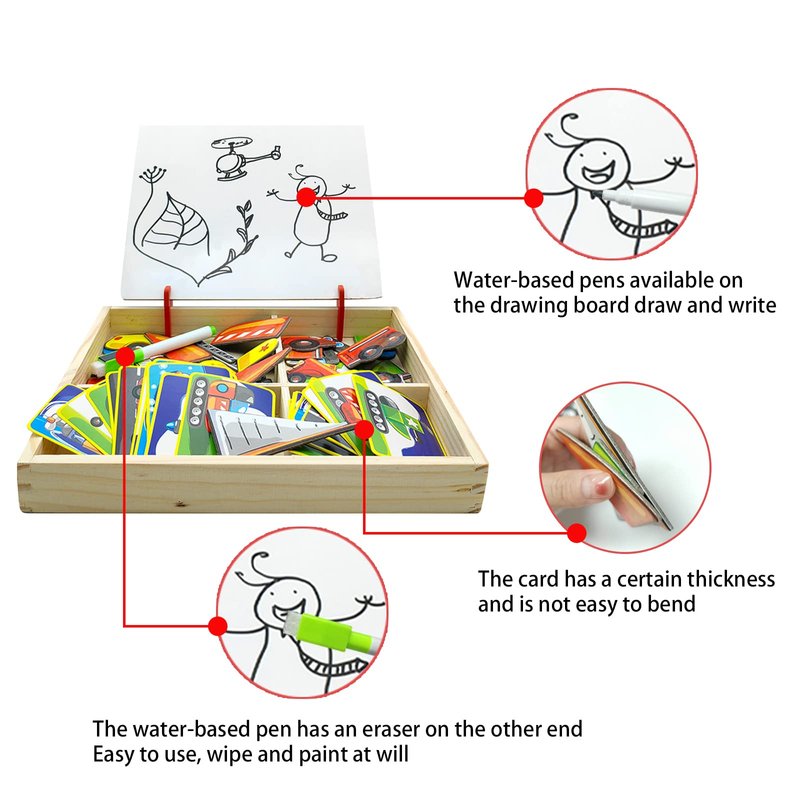 Water-based pens available on the drawing board draw and write

The card has a certain thickness and is not easy to bend

The water-based pen has an eraser on the other end
Easy to use, wipe and paint at will