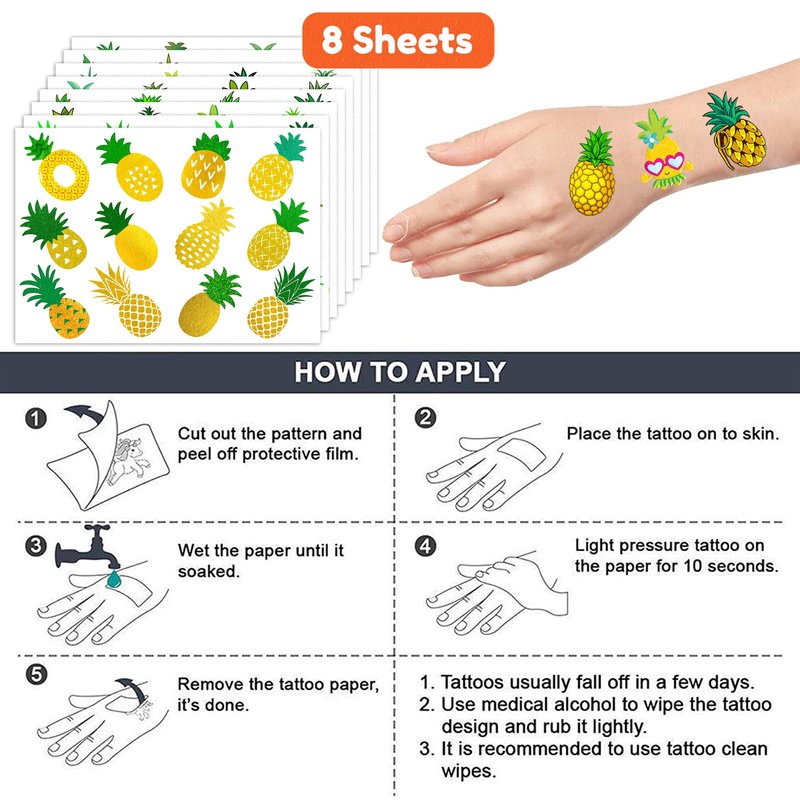 8 Sheets

HOW TO APPLY

1 Cut out the pattern and peel off protective film.

2 Place the tattoo on to skin.

3 Wet the paper until it soaked.

4 Light pressure tattoo on the paper for 10 seconds.

5 Remove the tattoo paper, it's done.

1. Tattoos usually fall off in a few days.
2. Use medical alcohol to wipe the tattoo design and rub it lightly.
3. It is recommended to use tattoo clean wipes.