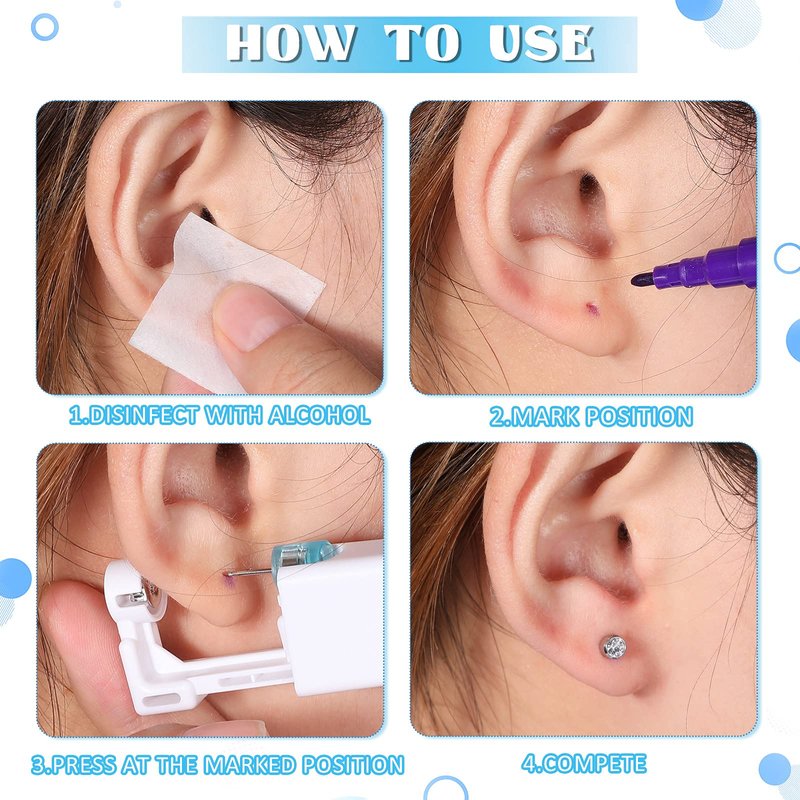 HOW TO USE

1.DISINFECT WITH ALCOHOL

2.MARK POSITION

3.PRESS AT THE MARKED POSITION

4.COMPETE