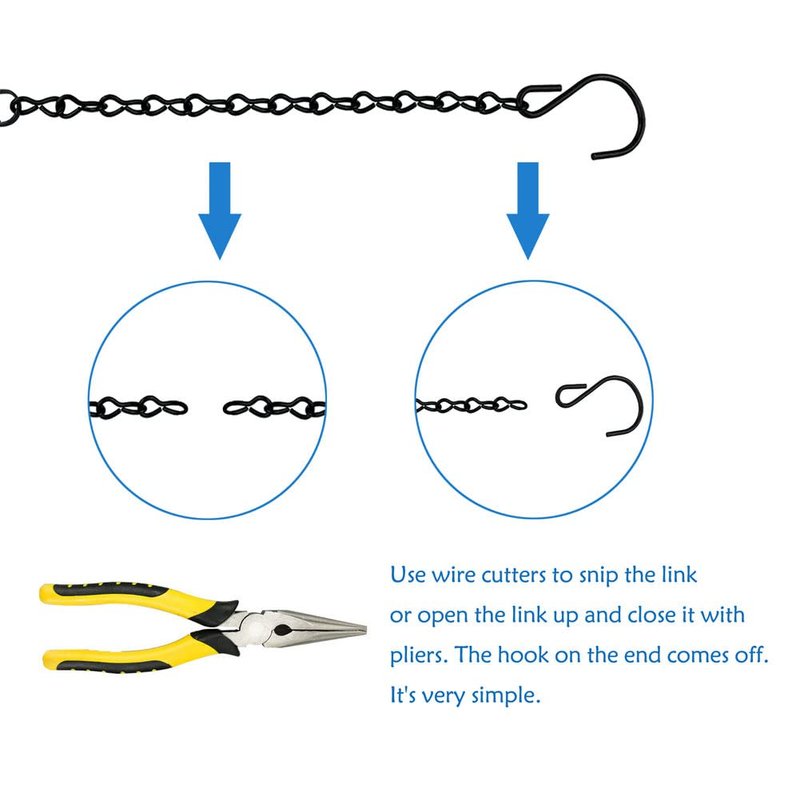 Use wire cutters to snip the link or open the link up and close it with pliers. The hook on the end comes off. It's very simple.