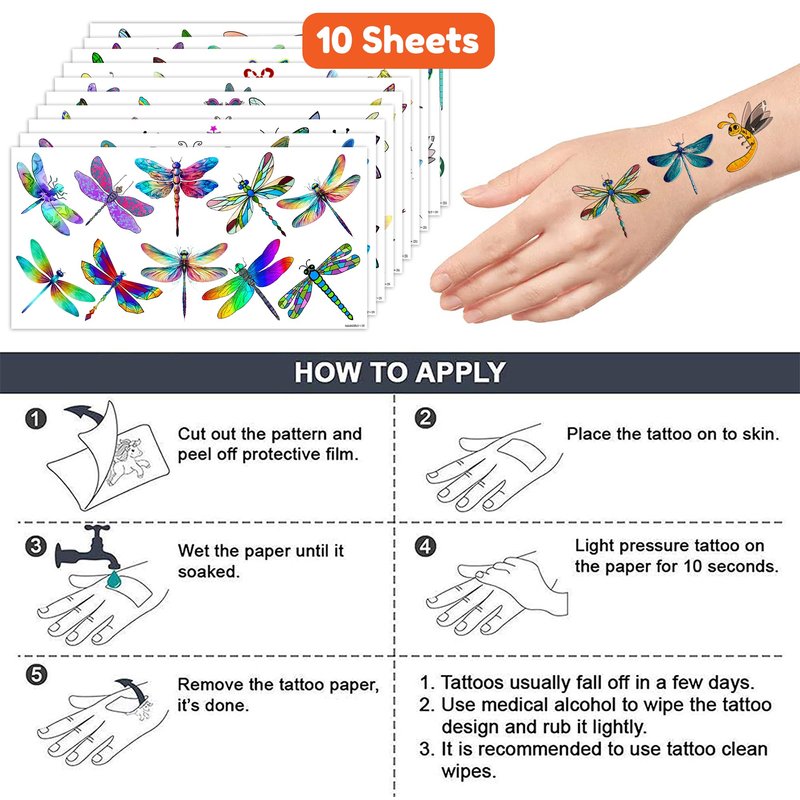 10 Sheets

HOW TO APPLY

1 Cut out the pattern and peel off protective film.

2 Place the tattoo on to skin.

3 Wet the paper until it soaked.

4 Light pressure tattoo on the paper for 10 seconds.

5 Remove the tattoo paper, it's done.

1. Tattoos usually fall off in a few days.
2. Use medical alcohol to wipe the tattoo design and rub it lightly.
3. It is recommended to use tattoo clean wipes.