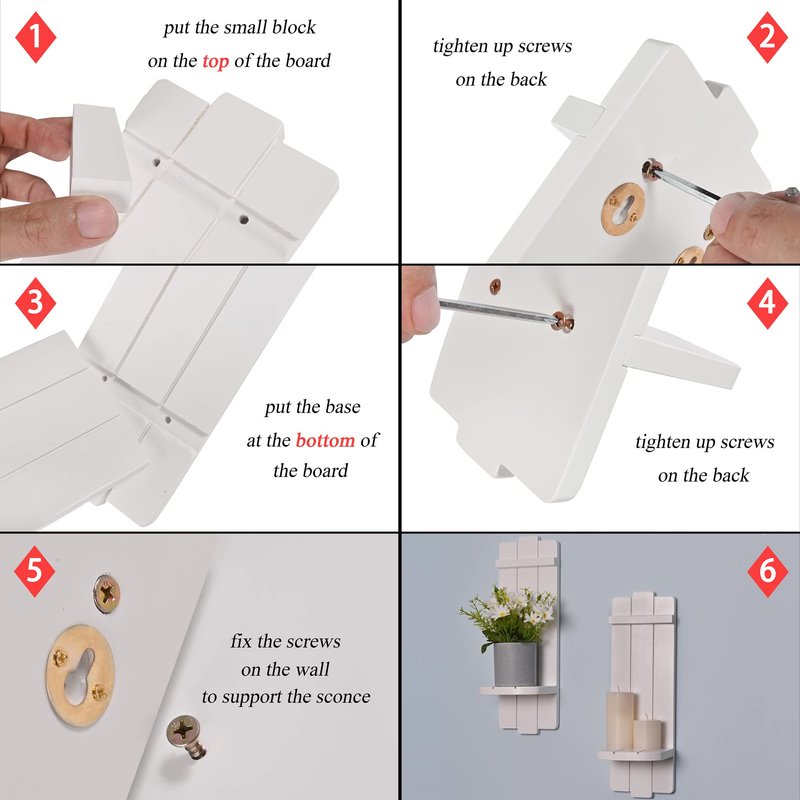 1
put the small block
on the top of the board

tighten up screws
on the back
2

3
put the base
at the bottom of
the board

4
tighten up screws
on the back

5
fix the screws
on the wall
to support the sconce

6