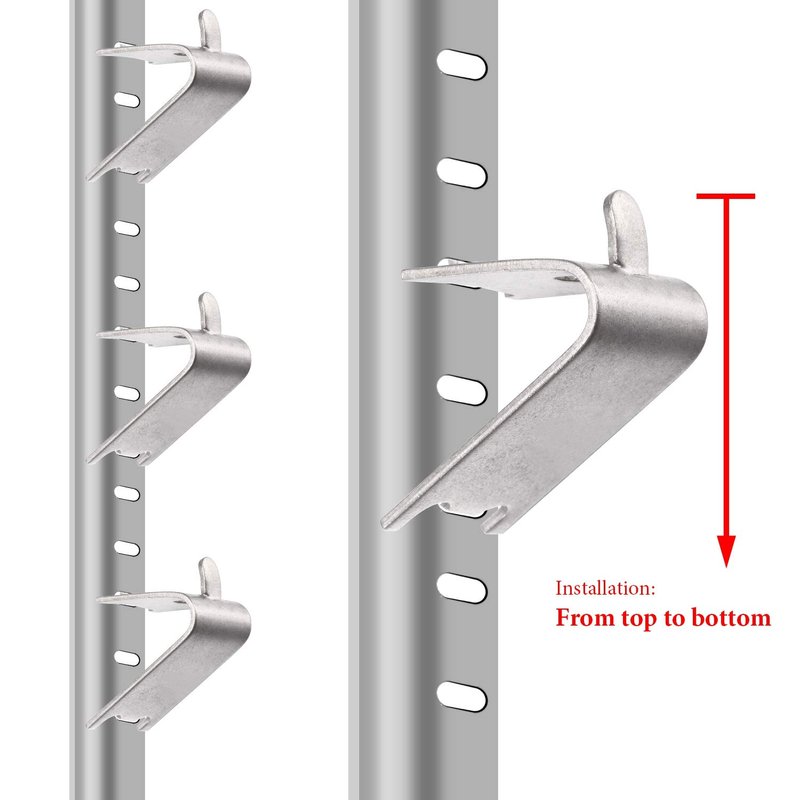 Installation:
From top to bottom