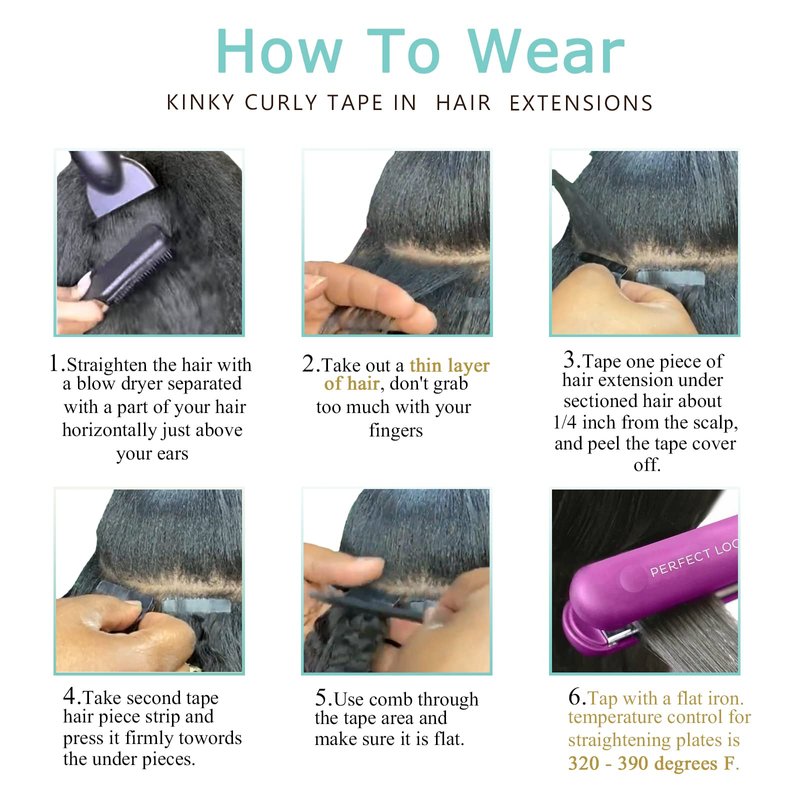 How To Wear

KINKY CURLY TAPE IN HAIR EXTENSIONS

1.Straighten the hair with a blow dryer separated with a part of your hair horizontally just above your ears

2.Take out a thin layer of hair, don't grab too much with your fingers

3.Tape one piece of hair extension under sectioned hair about 1/4 inch from the scalp, and peel the tape cover off.

4.Take second tape hair piece strip and press it firmly towords the under pieces.

5.Use comb through the tape area and make sure it is flat.

PERFECT LOC

6.Tap with a flat iron. temperature control for straightening plates is 320 - 390 degrees F.