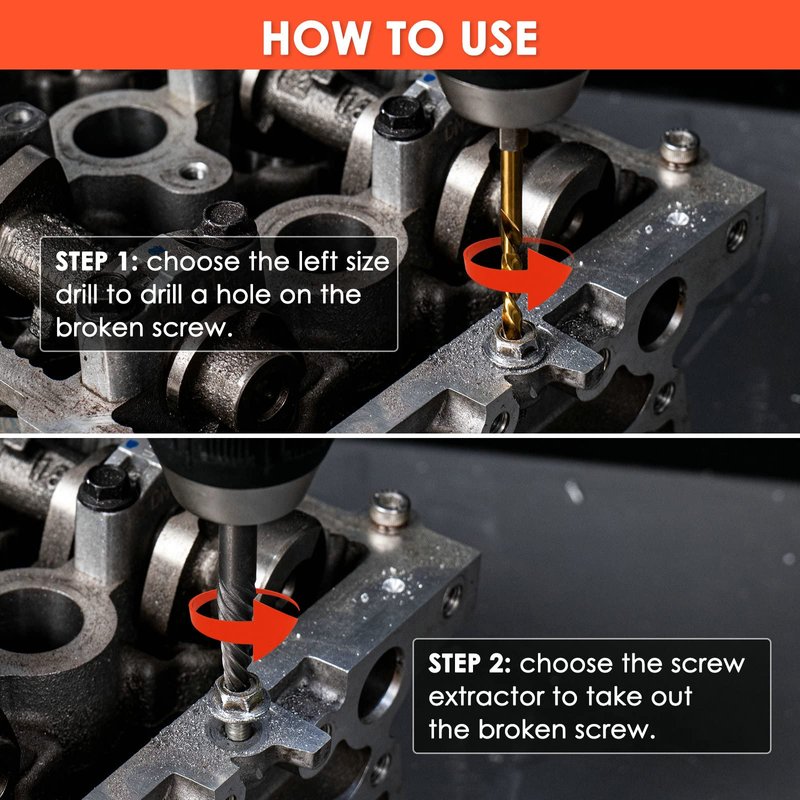 HOW TO USE

STEP 1: choose the left size drill to drill a hole on the broken screw.

STEP 2: choose the screw extractor to take out the broken screw.