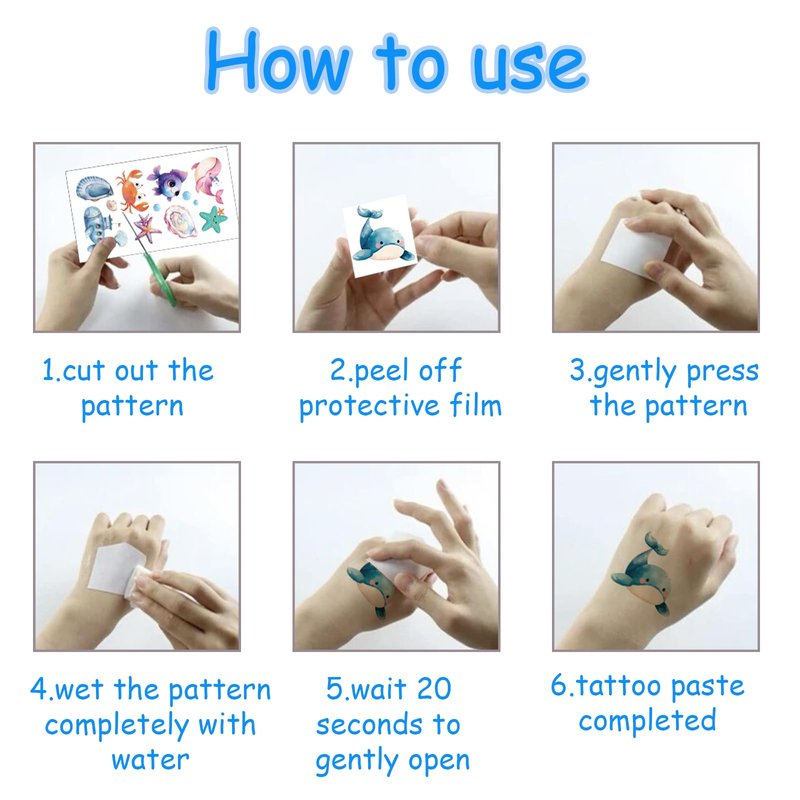 How to use

1.cut out the pattern

2.peel off protective film

3.gently press the pattern

4.wet the pattern completely with water

5.wait 20 seconds to gently open

6.tattoo paste completed