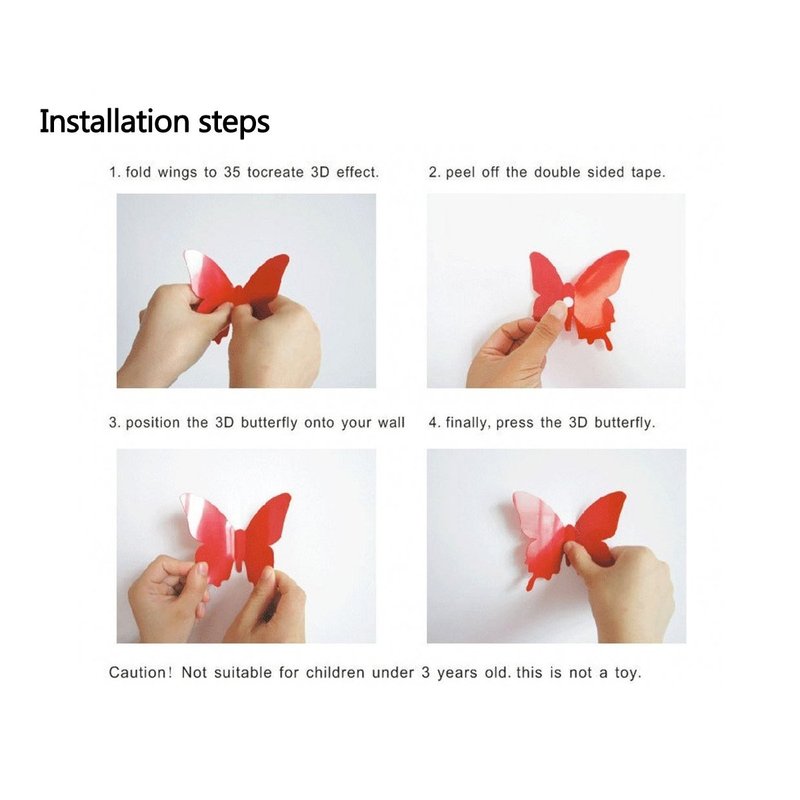 Installation steps

1. fold wings to 35 tocreate 3D effect.

2. peel off the double sided tape.

3. position the 3D butterfly onto your wall

4. finally, press the 3D butterfly.

Caution! Not suitable for children under 3 years old. this is not a toy.