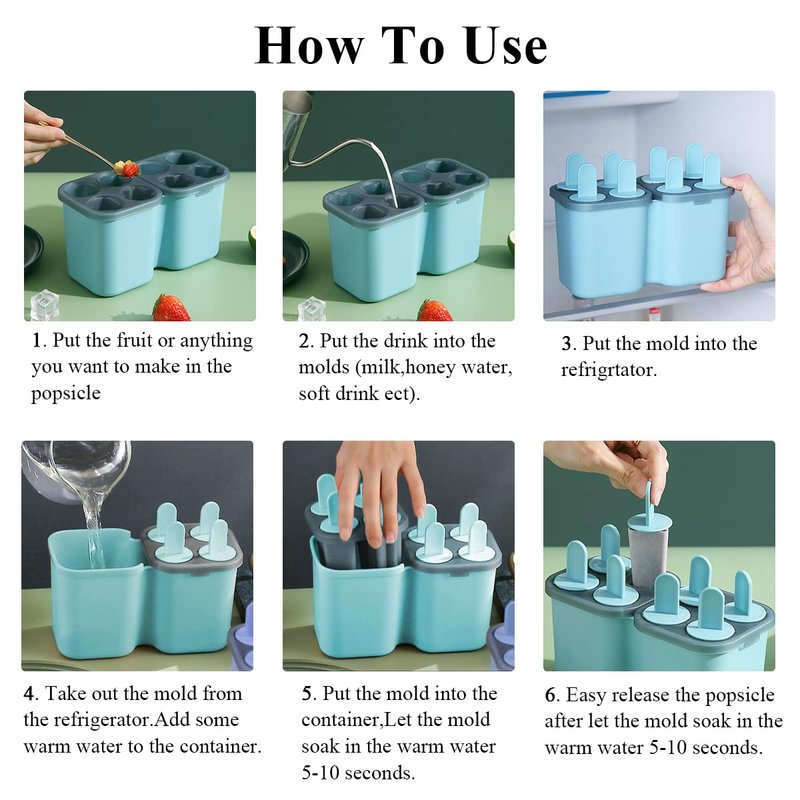 How To Use

1. Put the fruit or anything you want to make in the popsicle

2. Put the drink into the molds (milk,honey water, soft drink ect).

3. Put the mold into the refrigrtator.

4. Take out the mold from the refrigerator.Add some warm water to the container.

5. Put the mold into the container,Let the mold soak in the warm water 5-10 seconds.

6. Easy release the popsicle after let the mold soak in the warm water 5-10 seconds.