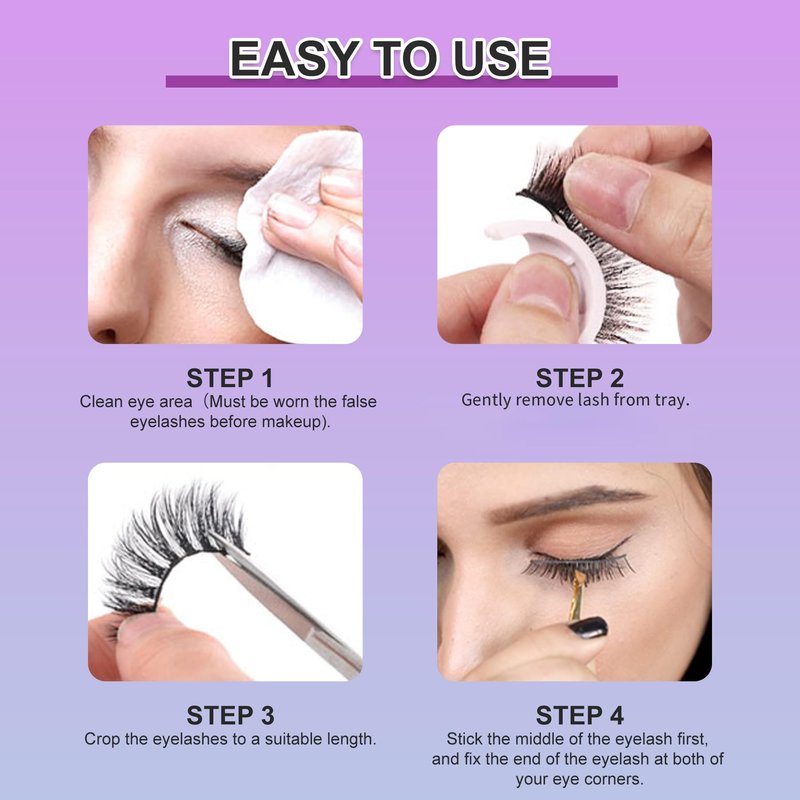 EASY TO USE

STEP 1
Clean eye area（Must be worn the false eyelashes before makeup).

STEP 2
Gently remove lash from tray.

STEP 3
Crop the eyelashes to a suitable length.

STEP 4
Stick the middle of the eyelash first, and fix the end of the eyelash at both of your eye corners.