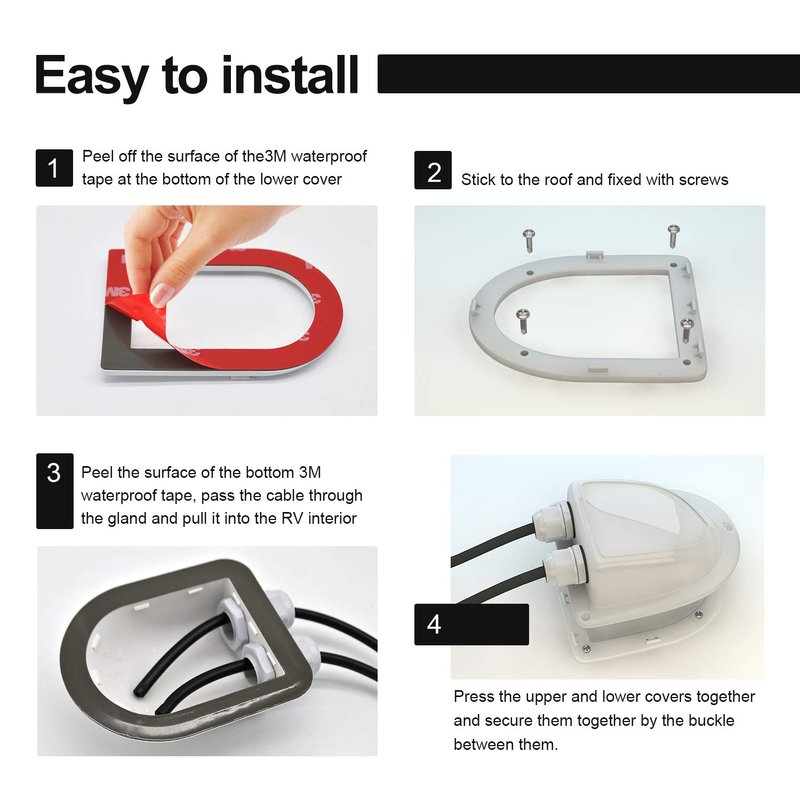 Easy to install

1 Peel off the surface of the3M waterproof tape at the bottom of the lower cover

2 Stick to the roof and fixed with screws

3 Peel the surface of the bottom 3M waterproof tape, pass the cable through the gland and pull it into the RV interior

4

Press the upper and lower covers together and secure them together by the buckle between them.