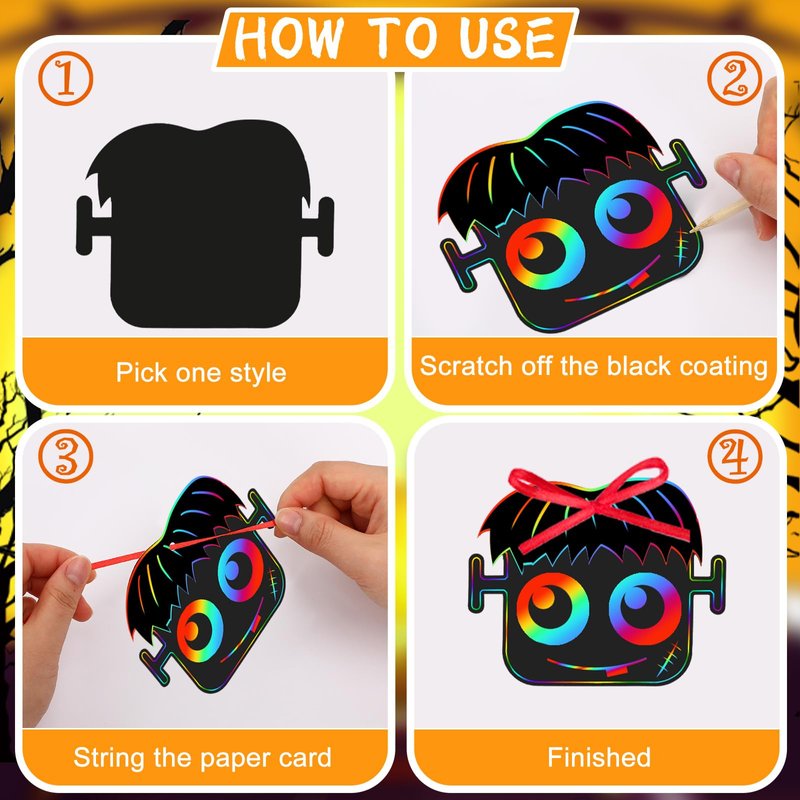 HOW TO USE

①

Pick one style

②

Scratch off the black coating

③

String the paper card

④

Finished