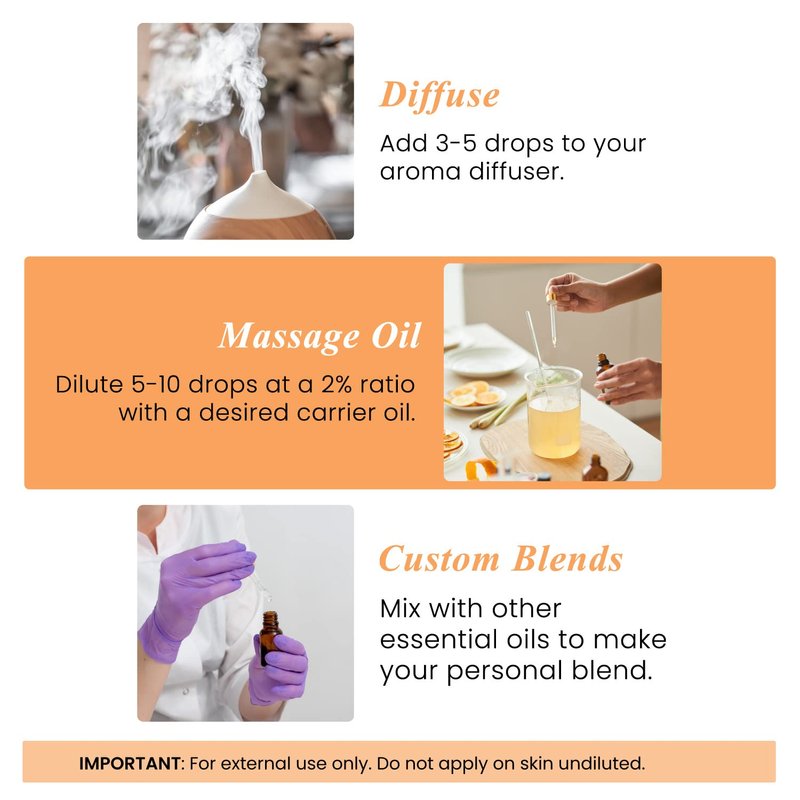 Diffuse

Add 3-5 drops to your aroma diffuser.

Massage Oil

Dilute 5-10 drops at a 2% ratio with a desired carrier oil.

Custom Blends

Mix with other essential oils to make your personal blend.

IMPORTANT: For external use only. Do not apply on skin undiluted.