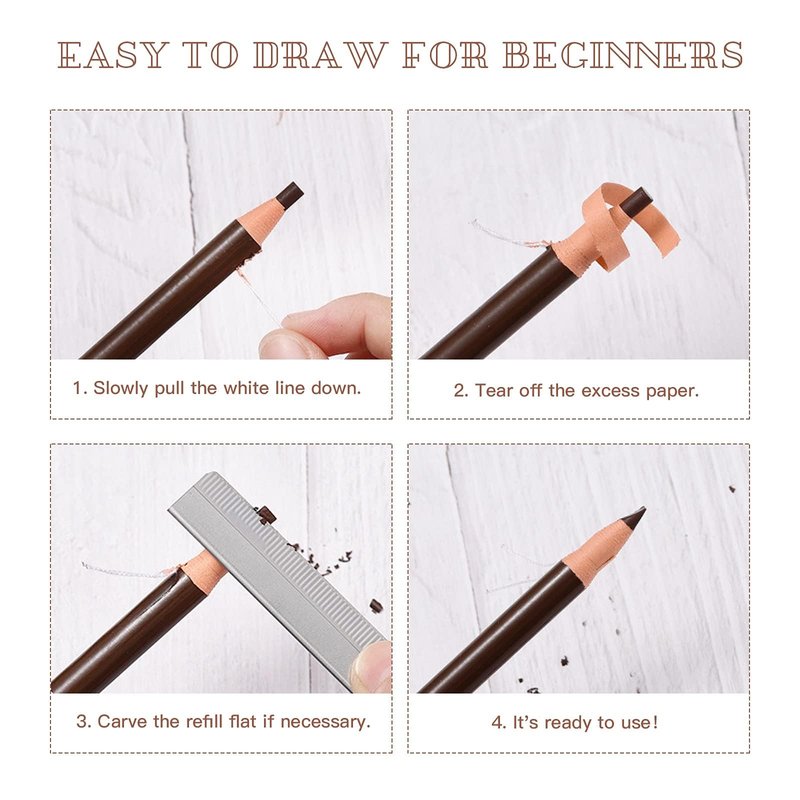 EASY TO DRAW FOR BEGINNERS

1. Slowly pull the white line down.

2. Tear off the excess paper.

3. Carve the refill flat if necessary.

4. It's ready to use!