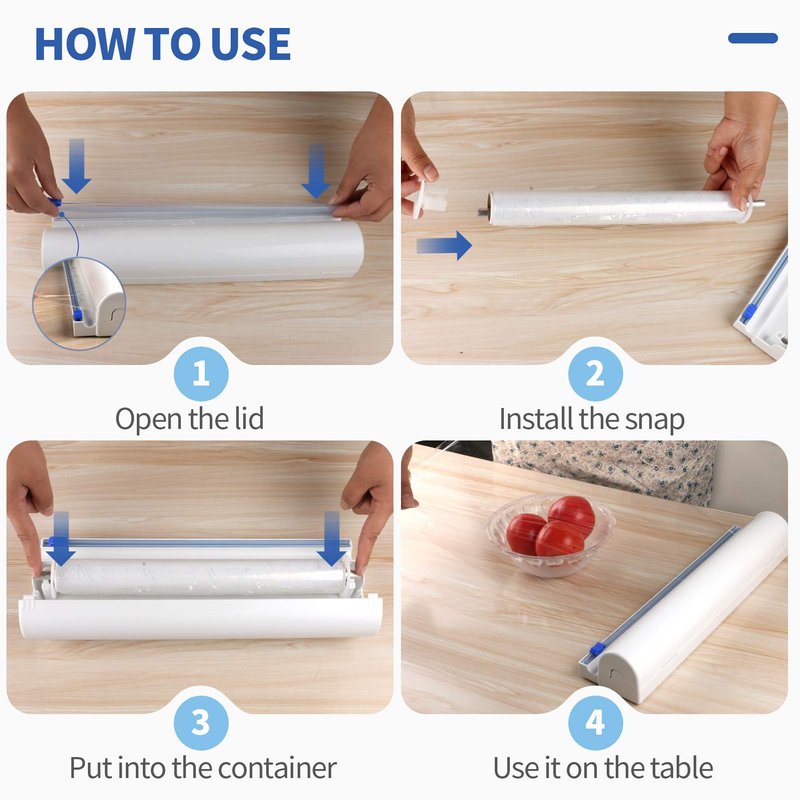 HOW TO USE

1
Open the lid

2
Install the snap

3
Put into the container

4
Use it on the table