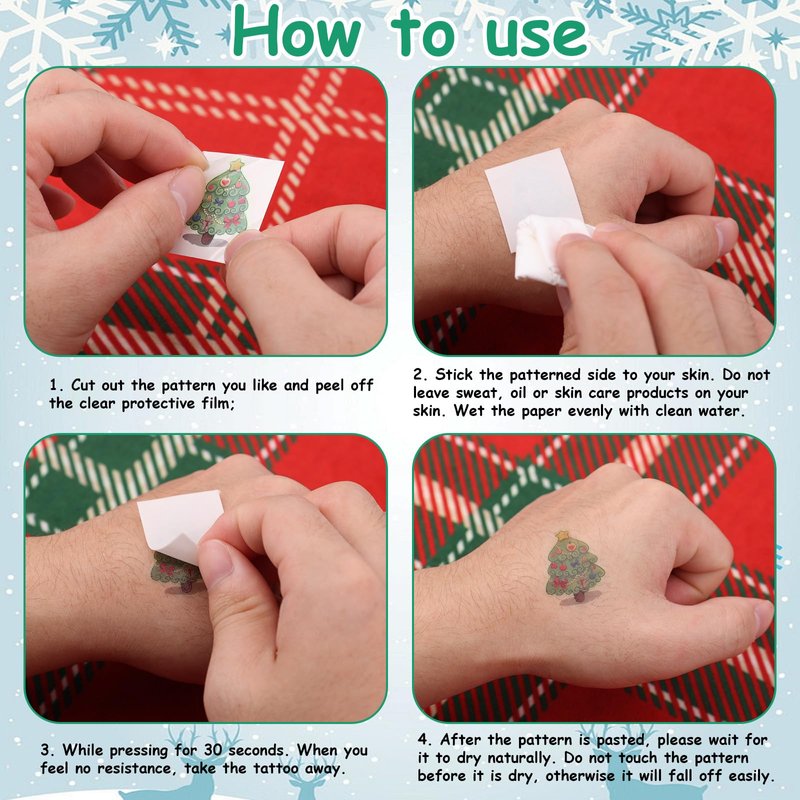 How to use

1. Cut out the pattern you like and peel off the clear protective film;

2. Stick the patterned side to your skin. Do not leave sweat, oil or skin care products on your skin. Wet the paper evenly with clean water.

3. While pressing for 30 seconds. When you feel no resistance, take the tattoo away.

4. After the pattern is pasted, please wait for it to dry naturally. Do not touch the pattern before it is dry, otherwise it will fall off easily.