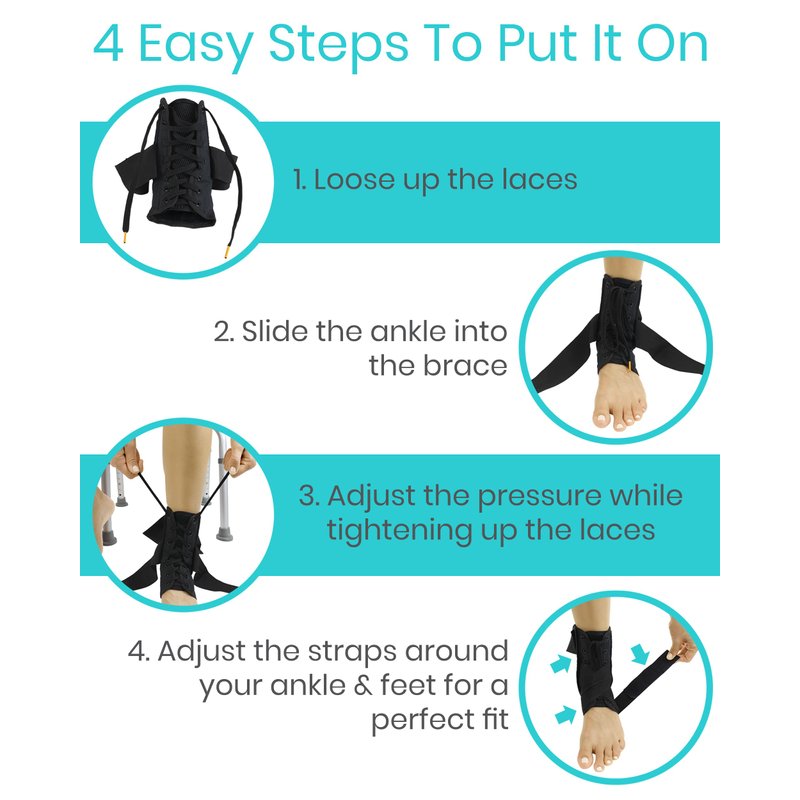 4 Easy Steps To Put It On

1. Loose up the laces

2. Slide the ankle into the brace

3. Adjust the pressure while tightening up the laces

4. Adjust the straps around your ankle & feet for a perfect fit