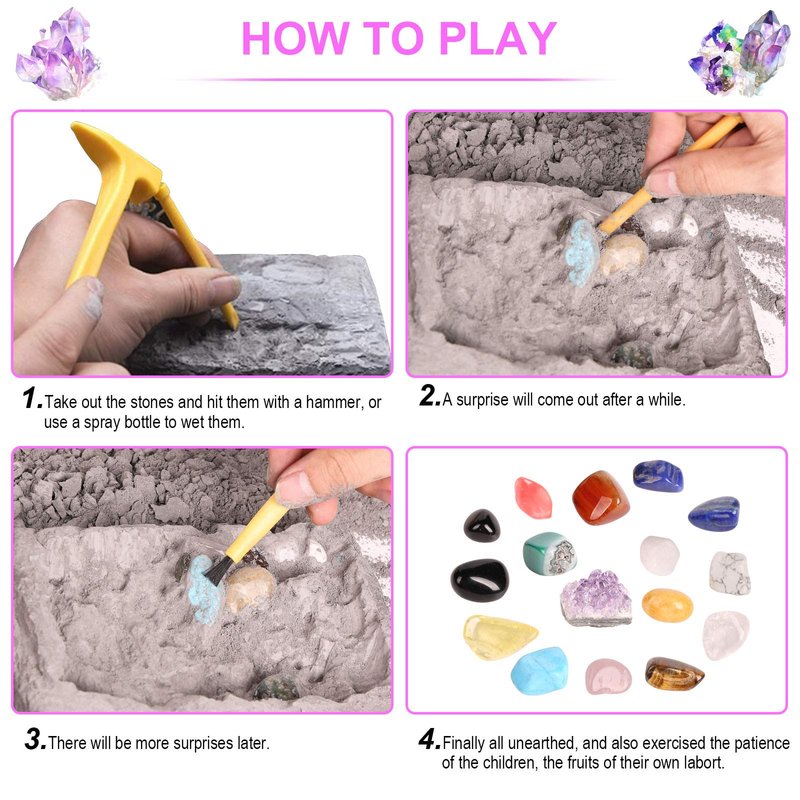 HOW TO PLAY

1. Take out the stones and hit them with a hammer, or use a spray bottle to wet them.

2. A surprise will come out after a while.

3. There will be more surprises later.

4. Finally all unearthed, and also exercised the patience of the children, the fruits of their own labort.