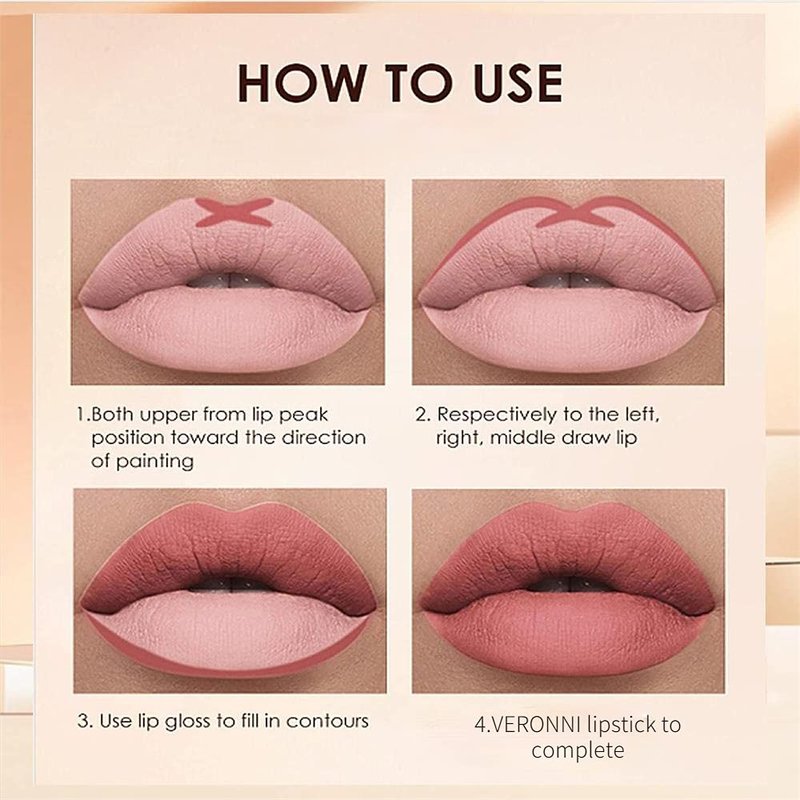 HOW TO USE

1.Both upper from lip peak position toward the direction of painting

2. Respectively to the left, right, middle draw lip

3. Use lip gloss to fill in contours

4.VERONNI lipstick to complete